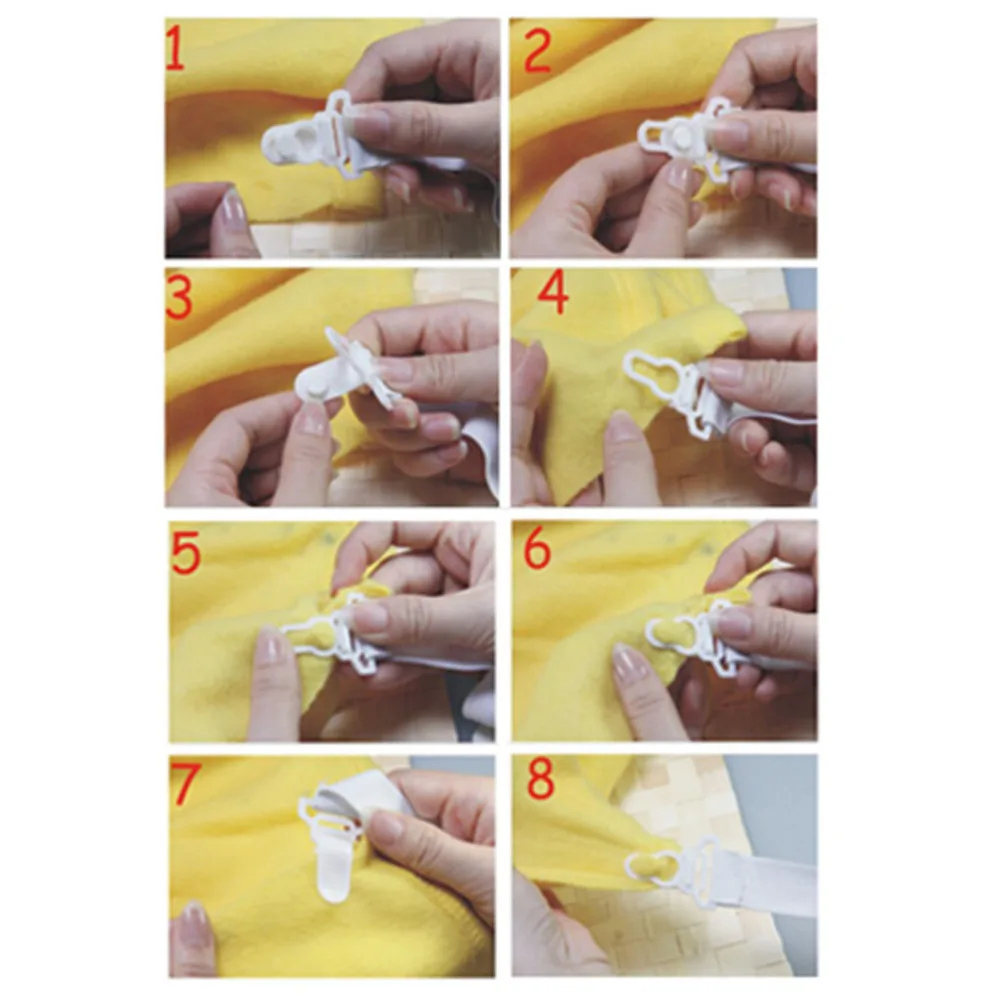 1
2
3
4
5
6
7
8