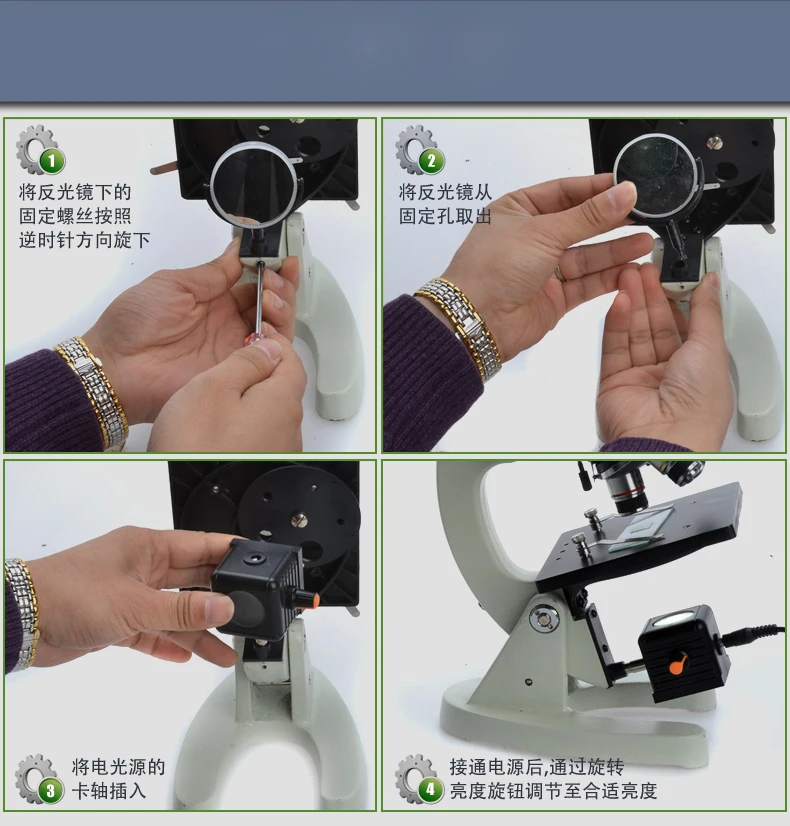 1
将反光镜下的固定螺丝按照逆时针方向旋下

2
将反光镜从固定孔取出

3
将电光源的卡轴插入

4
接通电源后,通过旋转亮度旋钮调节至合适亮度