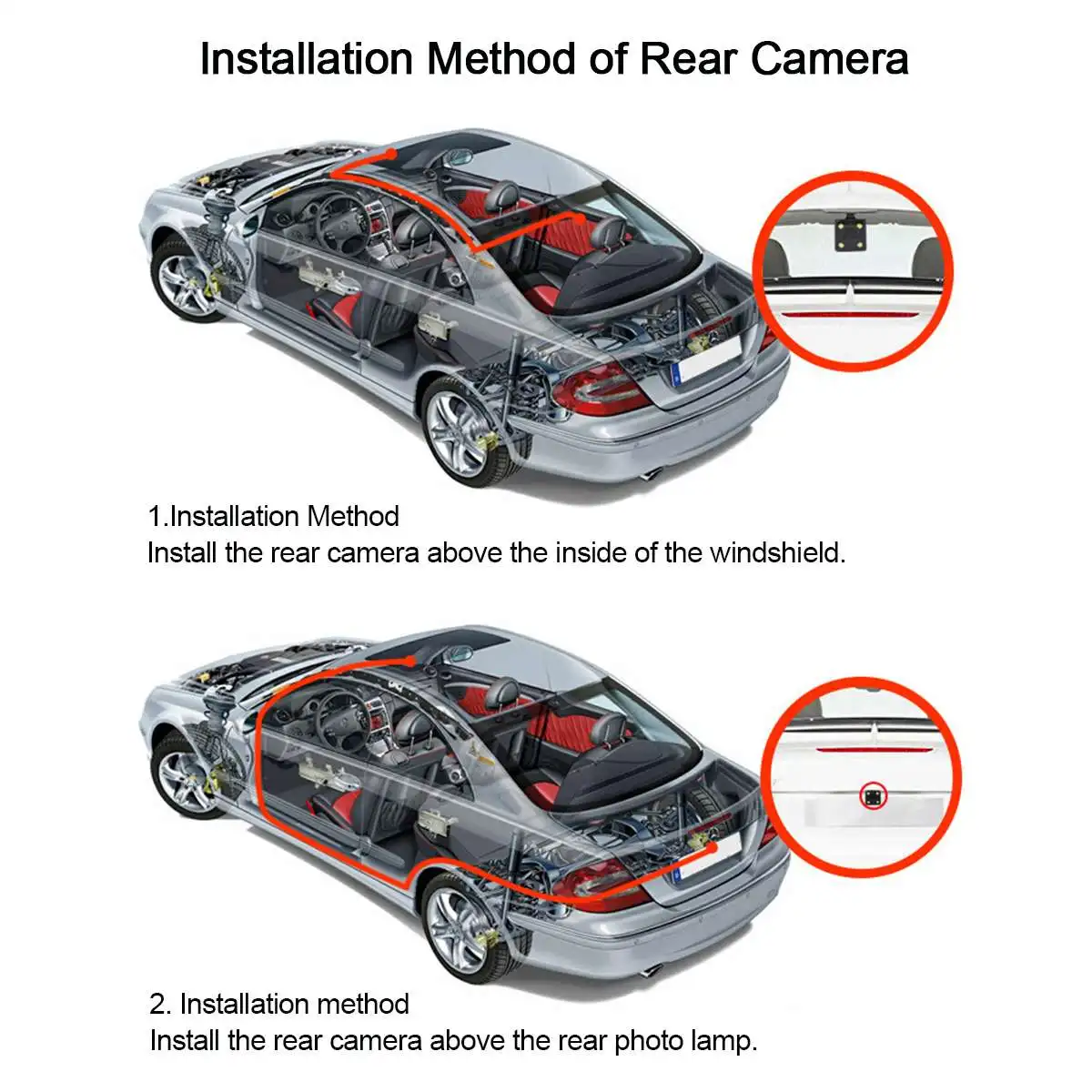 Installation Method of Rear Camera

1.Installation Method
Install the rear camera above the inside of the windshield.

2. Installation method
Install the rear camera above the rear photo lamp.