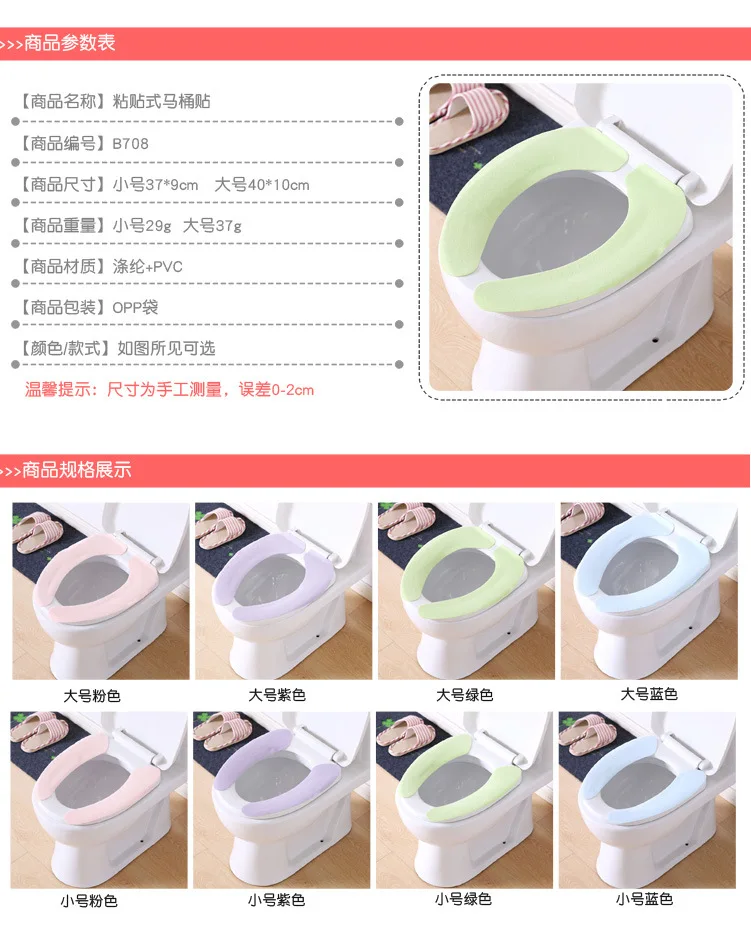 >>>商品参数表

【商品名称】粘贴式马桶贴

【商品编号】B708

【商品尺寸】小号37*9cm 大号40*10cm

【商品重量】小号29g 大号37g

【商品材质】涤纶+PVC

【商品包装】OPP袋

【颜色/款式】如图所见可选

温馨提示：尺寸为手工测量，误差0-2cm

>>>商品规格展示

大号粉色 大号紫色 大号绿色 大号蓝色

小号粉色 小号紫色 小号绿色 小号蓝色