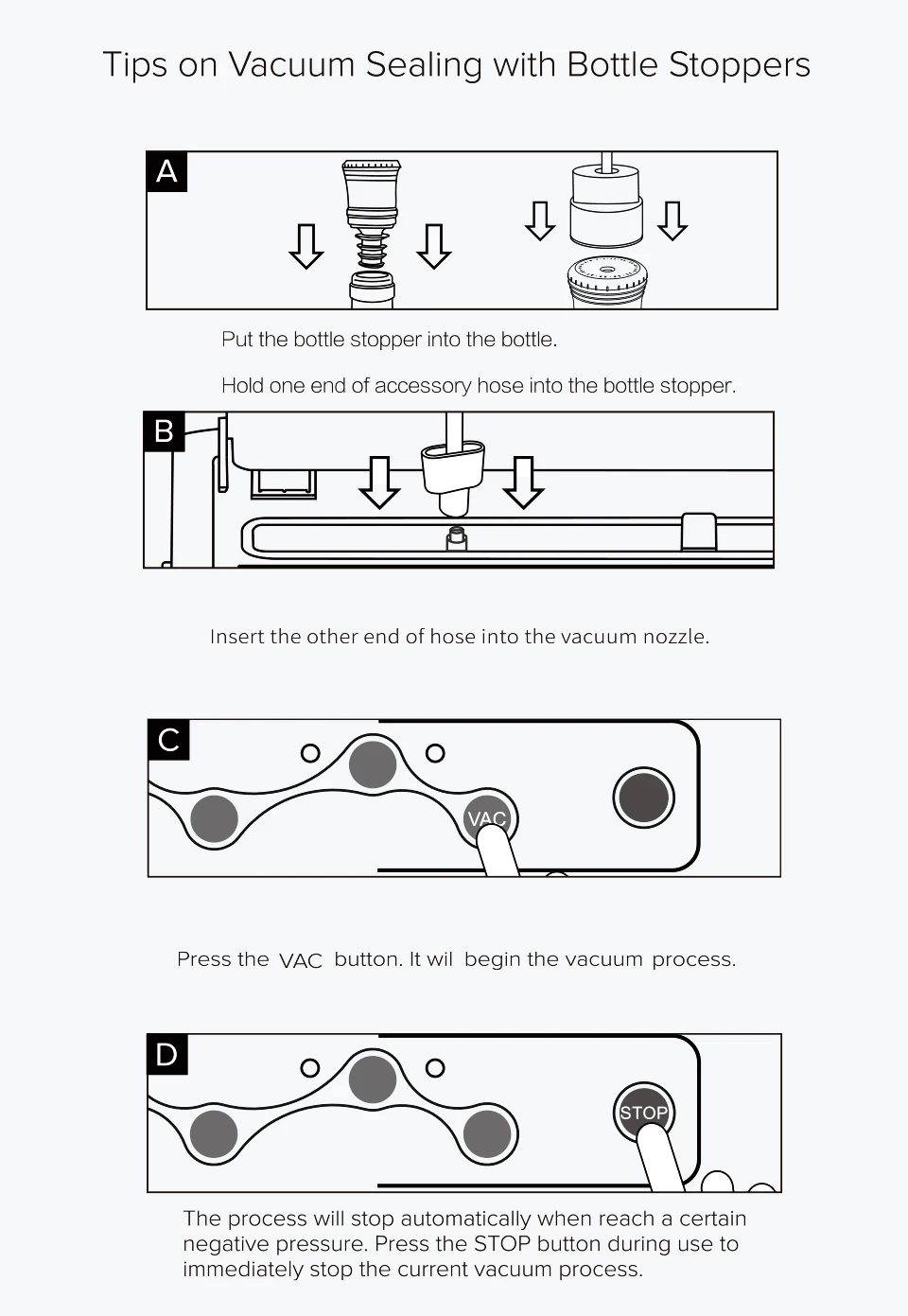 Tips on Vacuum Sealing with Bottle Stoppers

A

Put the bottle stopper into the bottle.

Hold one end of accessory hose into the bottle stopper.

B

Insert the other end of hose into the vacuum nozzle.

C

VAC

Press the VAC button. It wil begin the vacuum process.

D

STOP

The process will stop automatically when reach a certain negative pressure. Press the STOP button during use to immediately stop the current vacuum process.