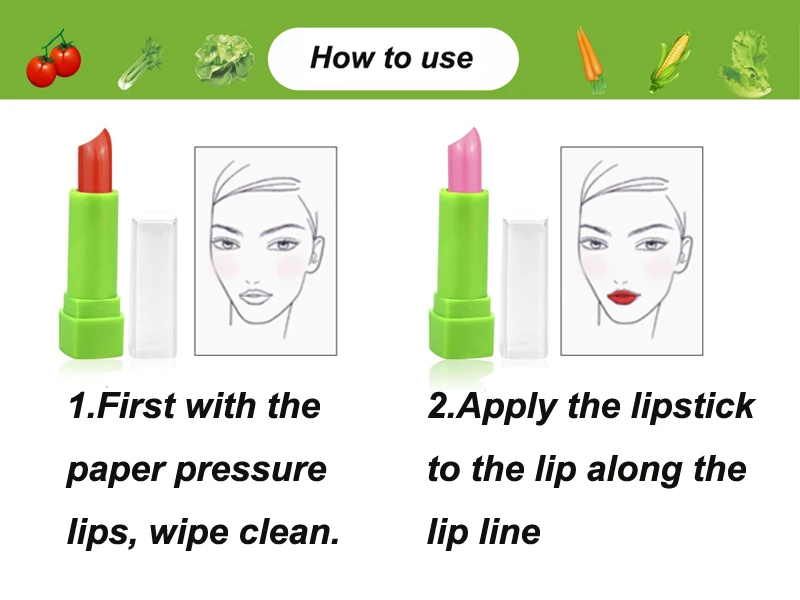 How to use

1.First with the paper pressure lips, wipe clean.

2.Apply the lipstick to the lip along the lip line