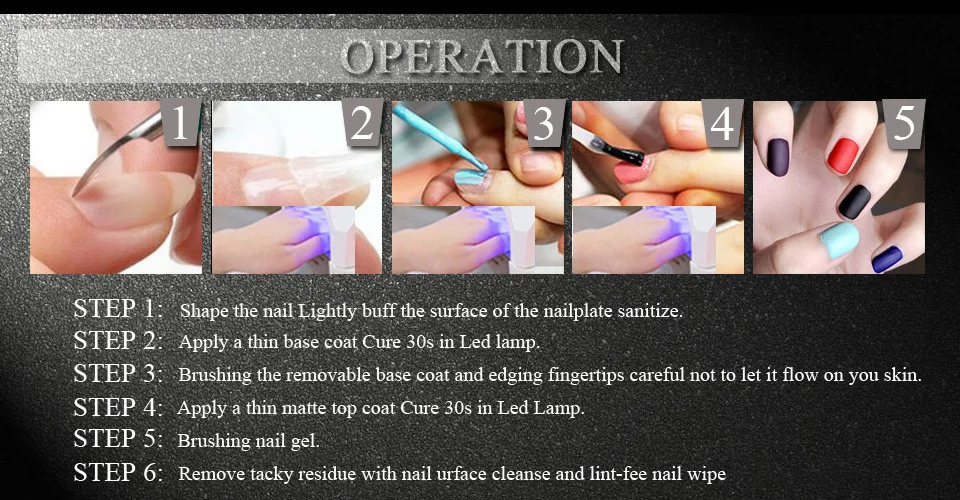 OPERATION

1

2

3

4

5

STEP 1: Shape the nail Lightly buff the surface of the nailplate sanitize.
STEP 2: Apply a thin base coat Cure 30s in Led lamp.
STEP 3: Brushing the removable base coat and edging fingertips careful not to let it flow on you skin.
STEP 4: Apply a thin matte top coat Cure 30s in Led Lamp.
STEP 5: Brushing nail gel.
STEP 6: Remove tacky residue with nail urface cleanse and lint-fee nail wipe