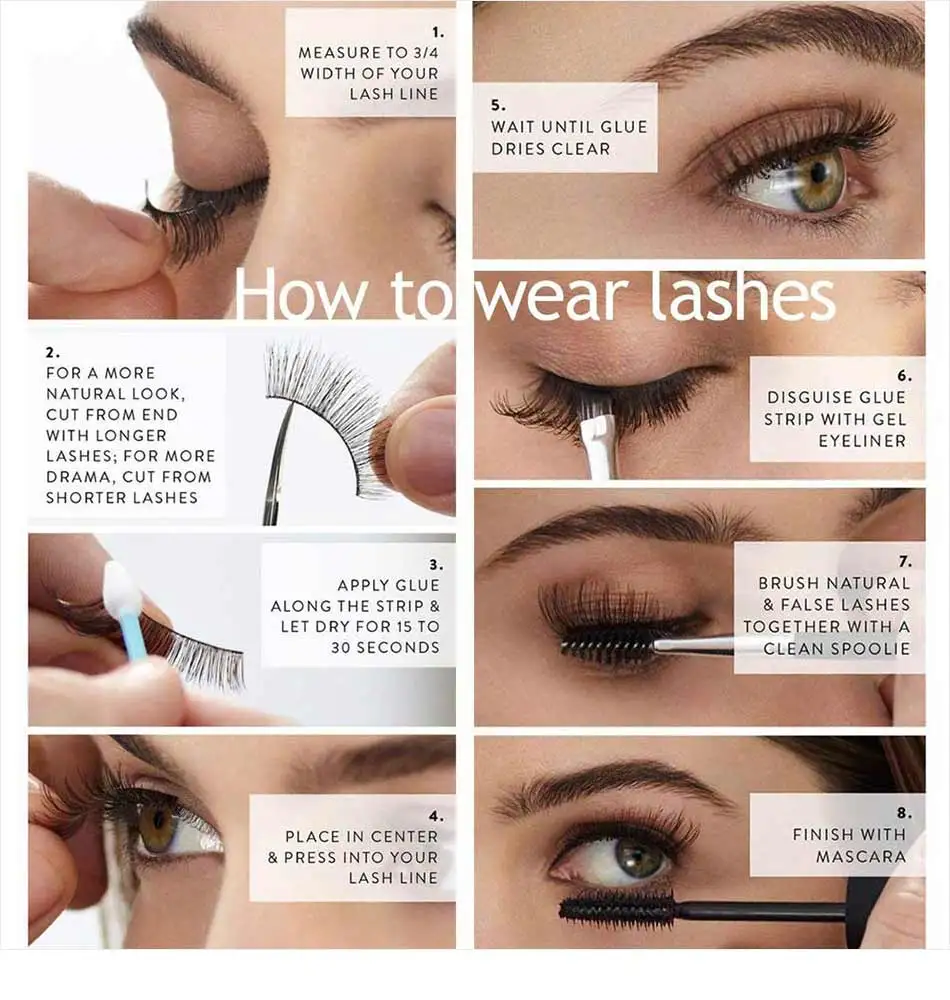 How to wear lashes

1.
MEASURE TO 3/4 WIDTH OF YOUR LASH LINE

2.
FOR A MORE NATURAL LOOK, CUT FROM END WITH LONGER LASHES; FOR MORE DRAMA, CUT FROM SHORTER LASHES

3.
APPLY GLUE ALONG THE STRIP & LET DRY FOR 15 TO 30 SECONDS

4.
PLACE IN CENTER & PRESS INTO YOUR LASH LINE

5.
WAIT UNTIL GLUE DRIES CLEAR

6.
DISGUISE GLUE STRIP WITH GEL EYELINER

7.
BRUSH NATURAL & FALSE LASHES TOGETHER WITH A CLEAN SPOOLIE

8.
FINISH WITH MASCARA