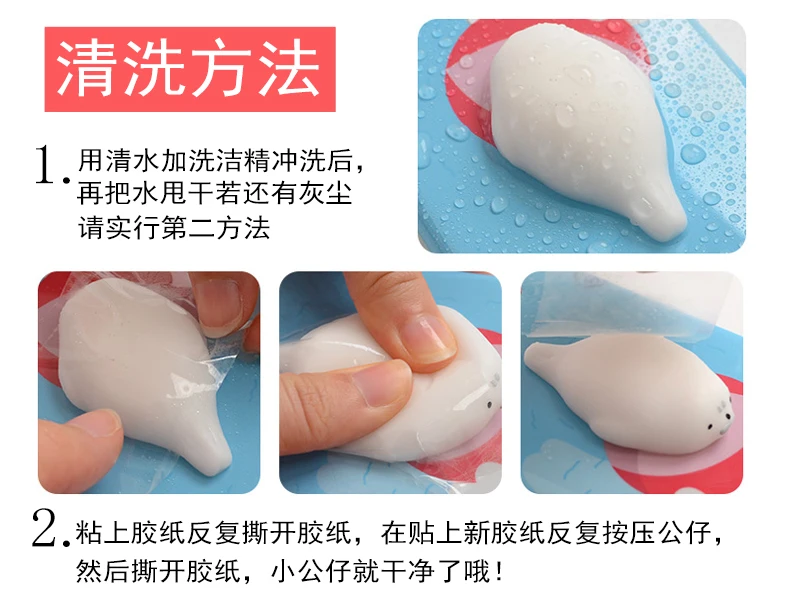 清洗方法

1. 用清水加洗洁精冲洗后，再把水甩干若还有灰尘请实行第二方法

2. 粘上胶纸反复撕开胶纸，在贴上新胶纸反复按压公仔，然后撕开胶纸，小公仔就干净了哦！