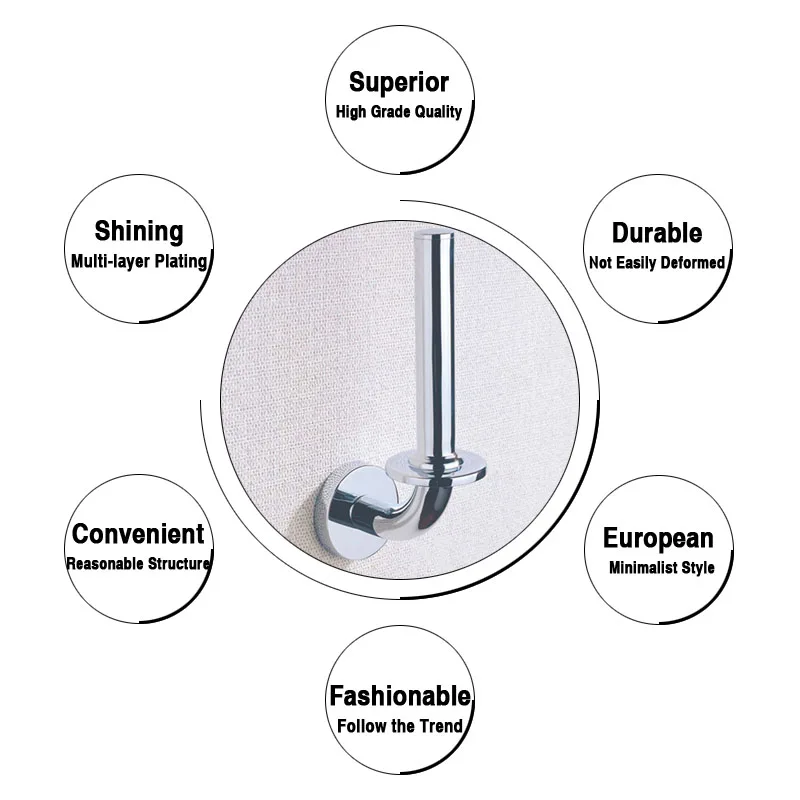 Superior
High Grade Quality

Shining
Multi-layer Plating

Durable
Not Easily Deformed

Convenient
Reasonable Structure

European
Minimalist Style

Fashionable
Follow the Trend