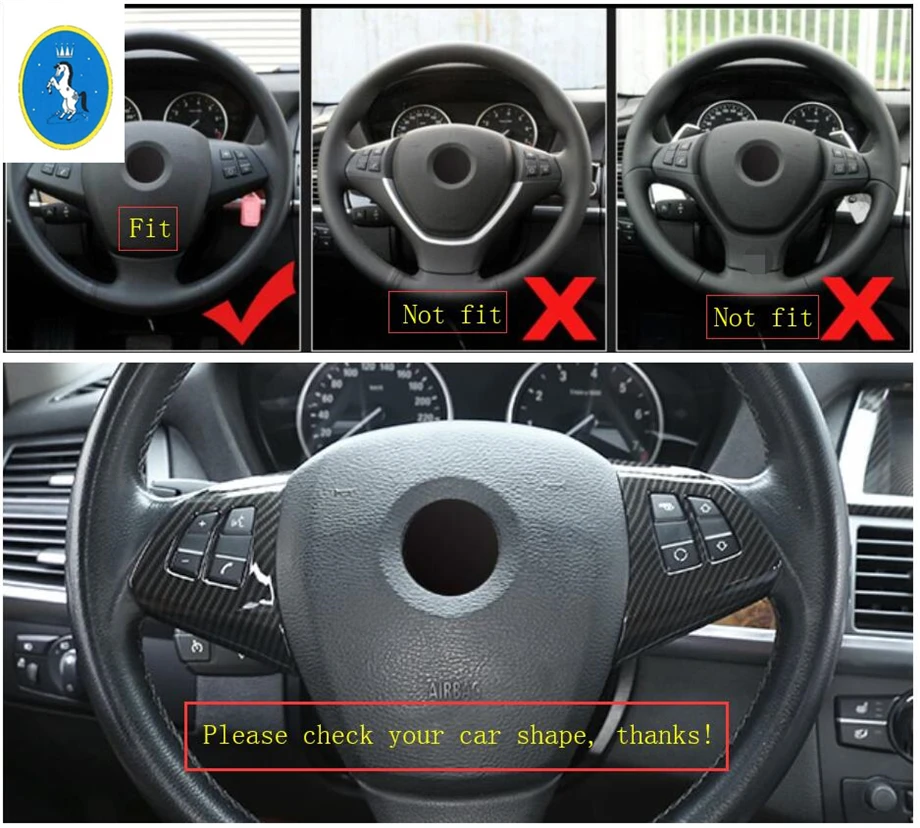 Fit

Not fit

Not fit

AIRBAG

Please check your car shape, thanks!