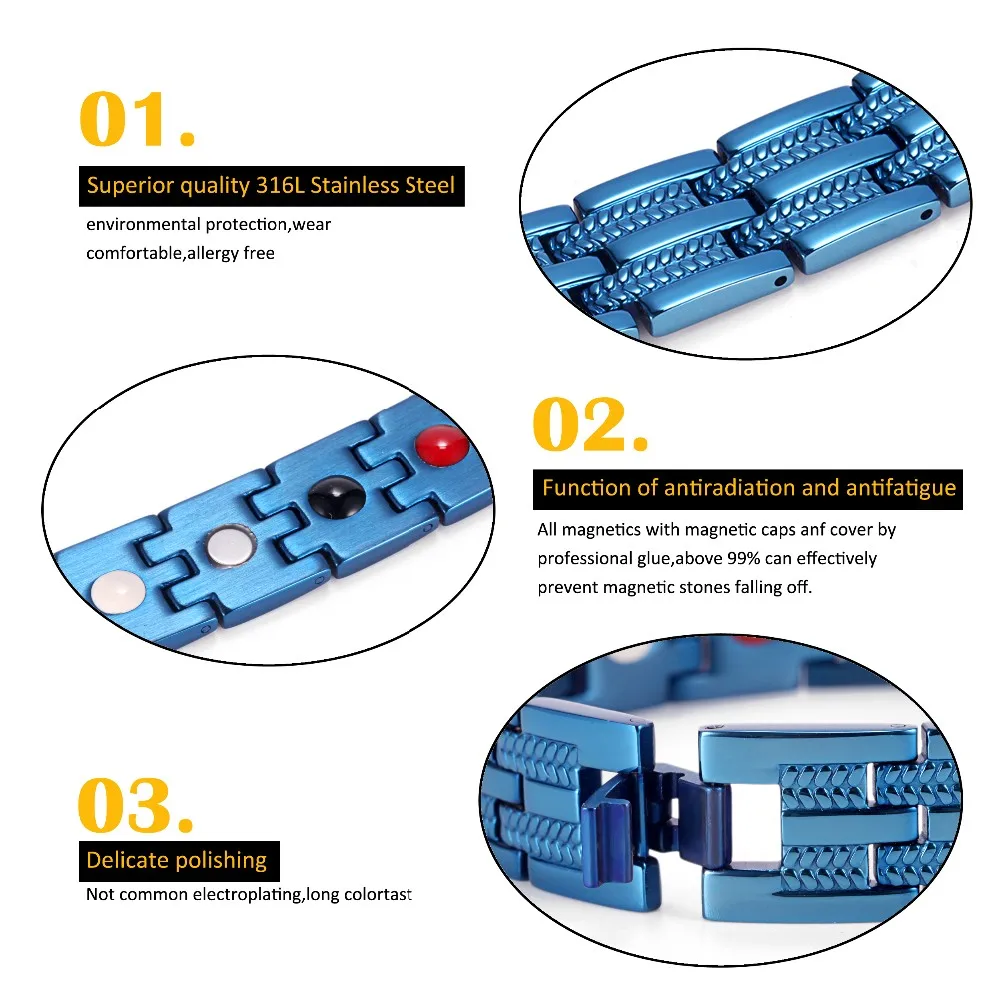 01.

Superior quality 316L Stainless Steel

environmental protection,wear comfortable,allergy free

02.

Function of antiradiation and antifatigue

All magnetics with magnetic caps anf cover by professional glue,above 99% can effectively prevent magnetic stones falling off.

03.

Delicate polishing

Not common electroplating,long colortast