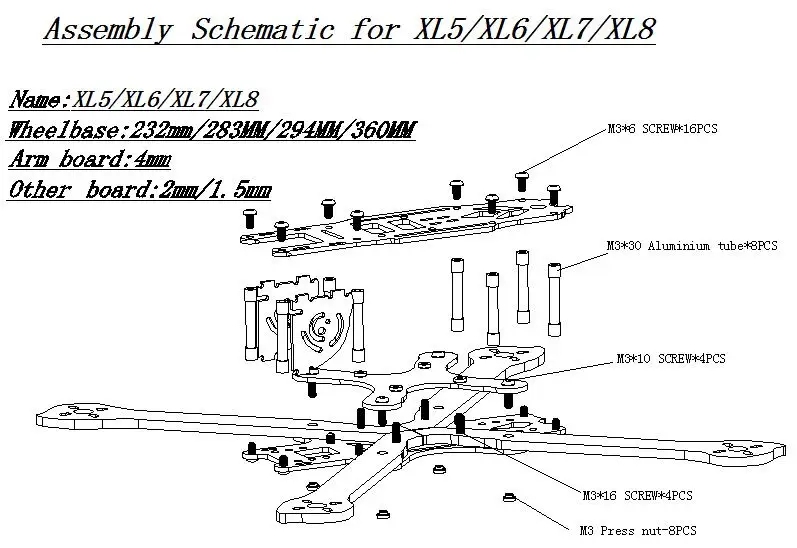 Assembly Schematic for XL5/XL6/XL7/XL8

Name:XL5/XL6/XL7/XL8
Wheelbase:232mm/283MM/294MM/360MM
Arm board:4mm
Other board:2mm/1.5mm

M3*6 SCREW*16PCS

M3*30 Aluminium tube*8PCS

M3*10 SCREW*4PCS

M3*16 SCREW*4PCS

M3 Press nut-8PCS