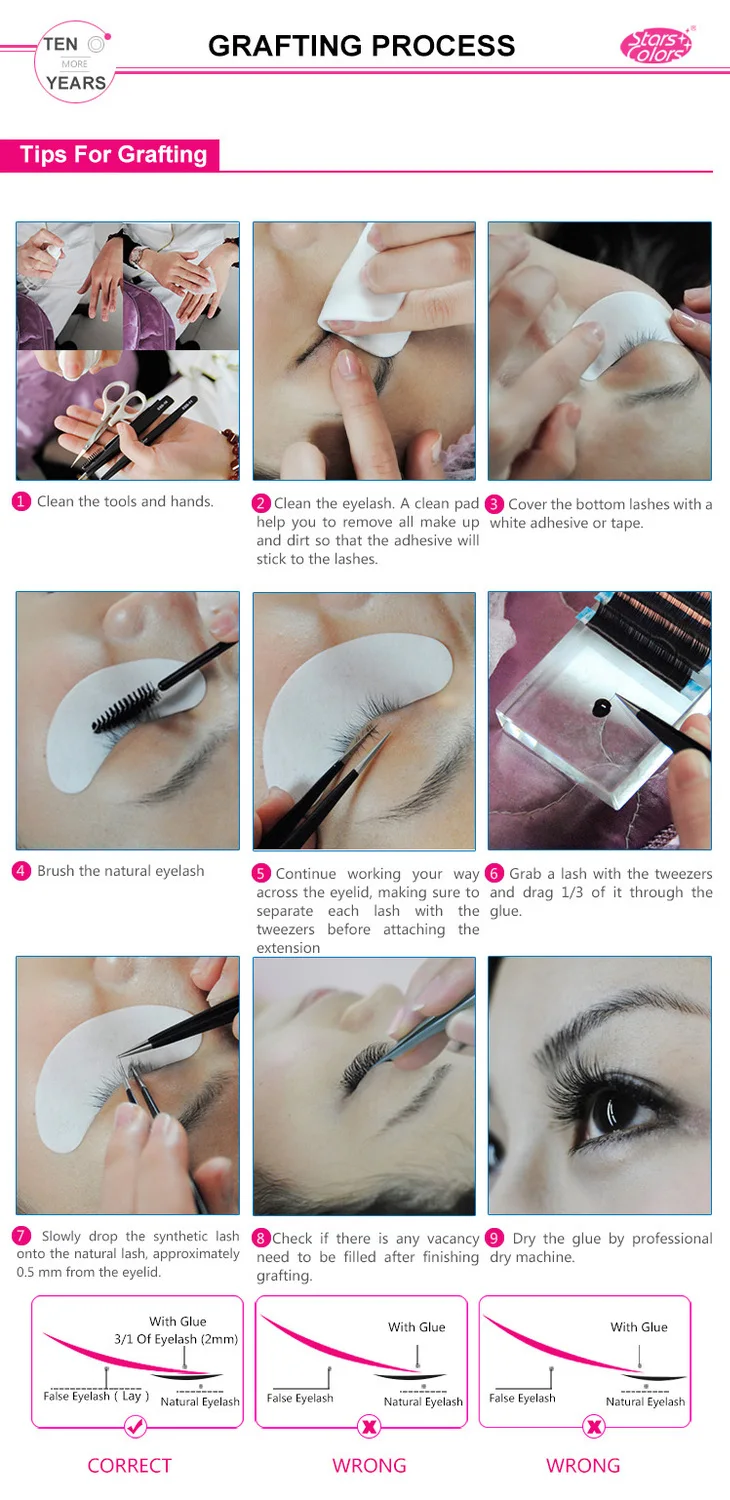 TEN MORE YEARS

GRAFTING PROCESS

Stars+ Colors

Tips For Grafting

1 Clean the tools and hands.

2 Clean the eyelash. A clean pad help you to remove all make up and dirt so that the adhesive will stick to the lashes.

3 Cover the bottom lashes with a white adhesive or tape.

4 Brush the natural eyelash

5 Continue working your way across the eyelid, making sure to separate each lash with the tweezers before attaching the extension

6 Grab a lash with the tweezers and drag 1/3 of it through the glue.

7 Slowly drop the synthetic lash onto the natural lash, approximately 0.5 mm from the eyelid.

8 Check if there is any vacancy need to be filled after finishing grafting.

9 Dry the glue by professional dry machine.

With Glue
3/1 Of Eyelash (2mm)
False Eyelash ( Lay )
Natural Eyelash
CORRECT

With Glue
False Eyelash
Natural Eyelash
WRONG

With Glue
False Eyelash
Natural Eyelash
WRONG