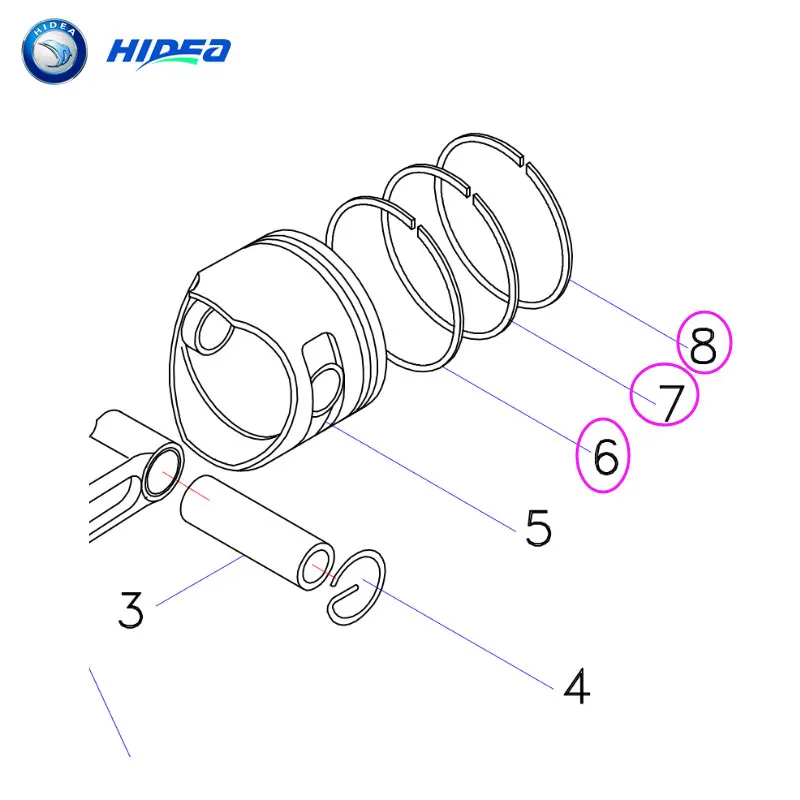 HIDEA
HIDEA

8
7
6
5
3
4