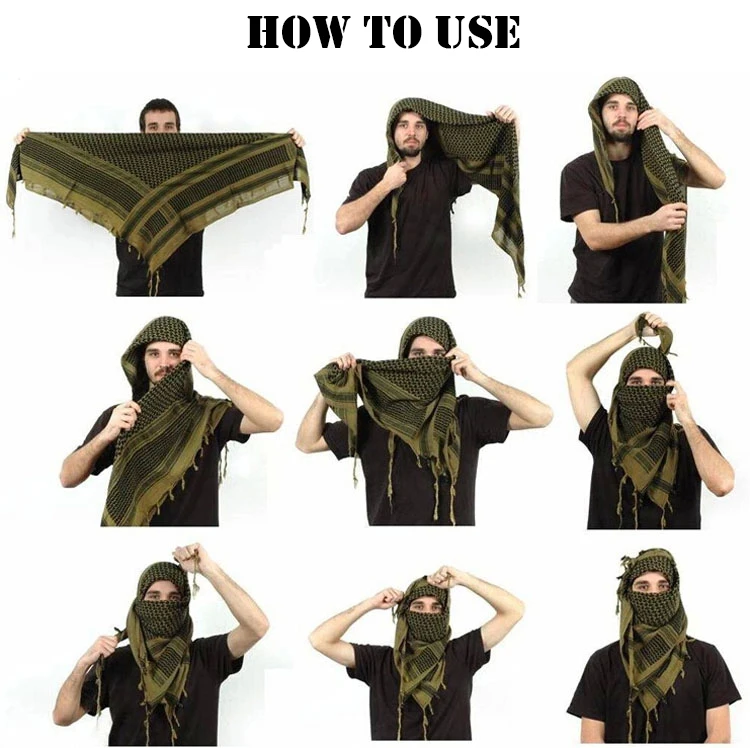 HOW TO USE