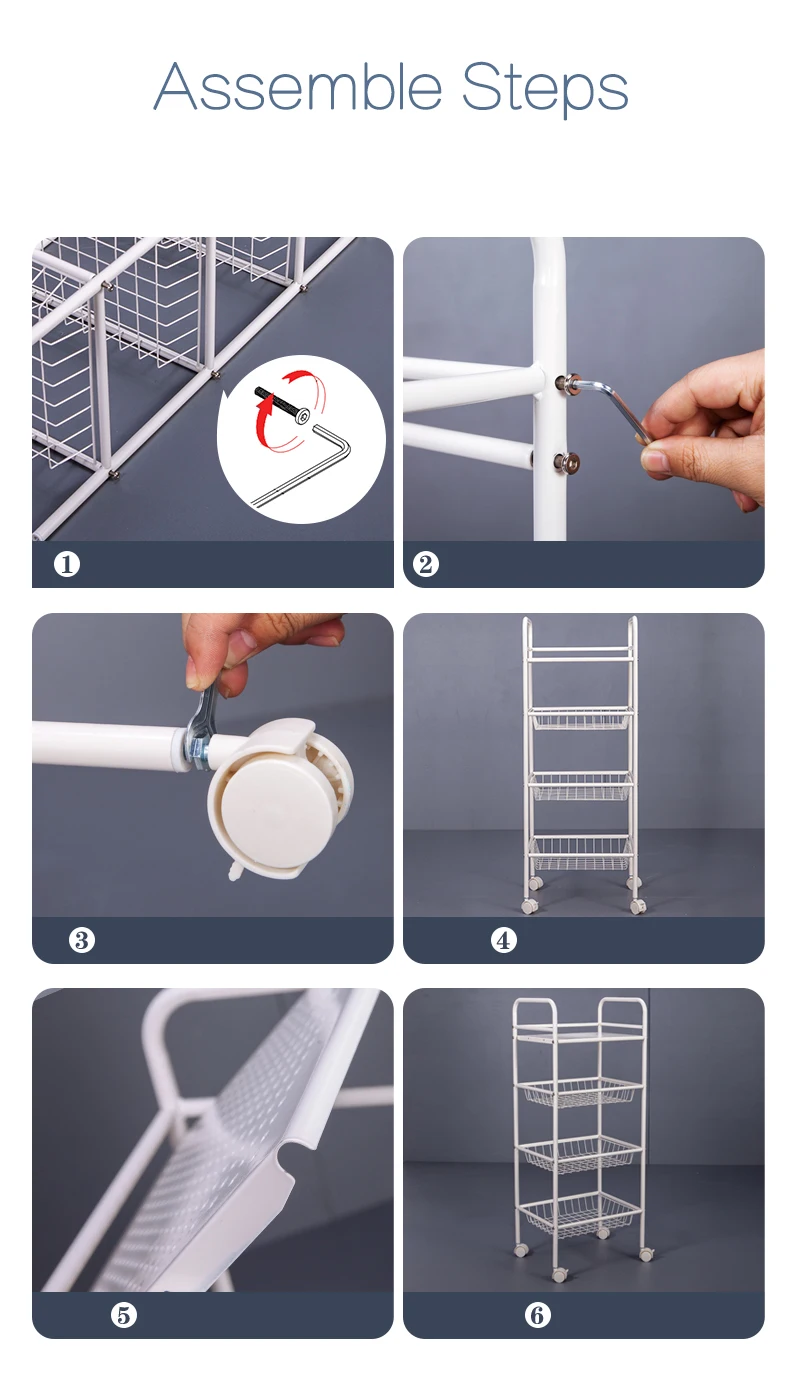 Assemble Steps

❶

❷

❸

❹

❺

❻