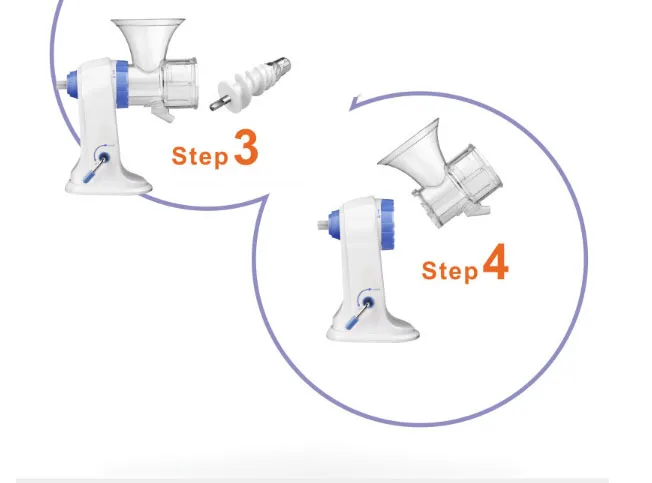 Step 3

Step 4