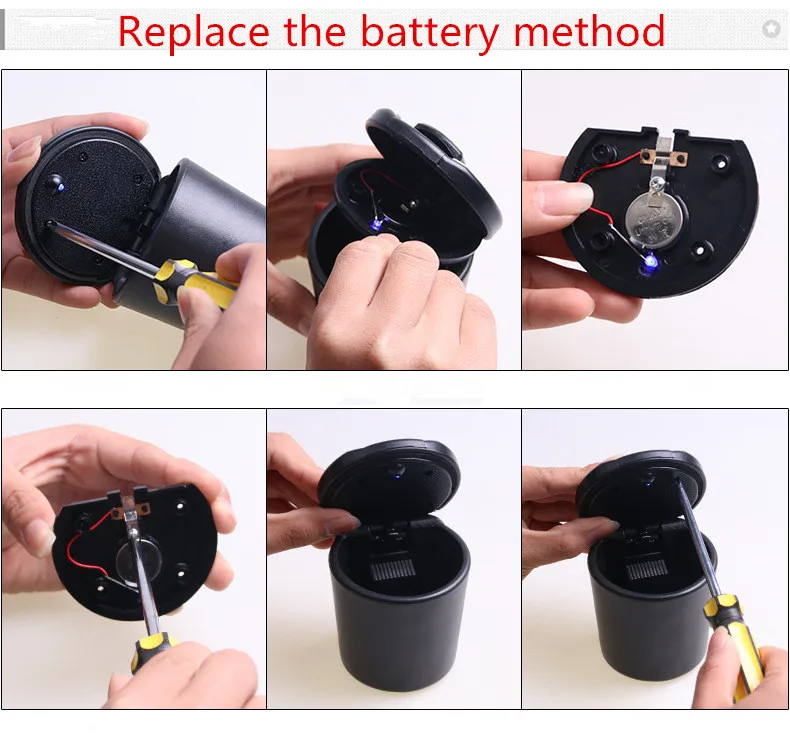 Replace the battery method