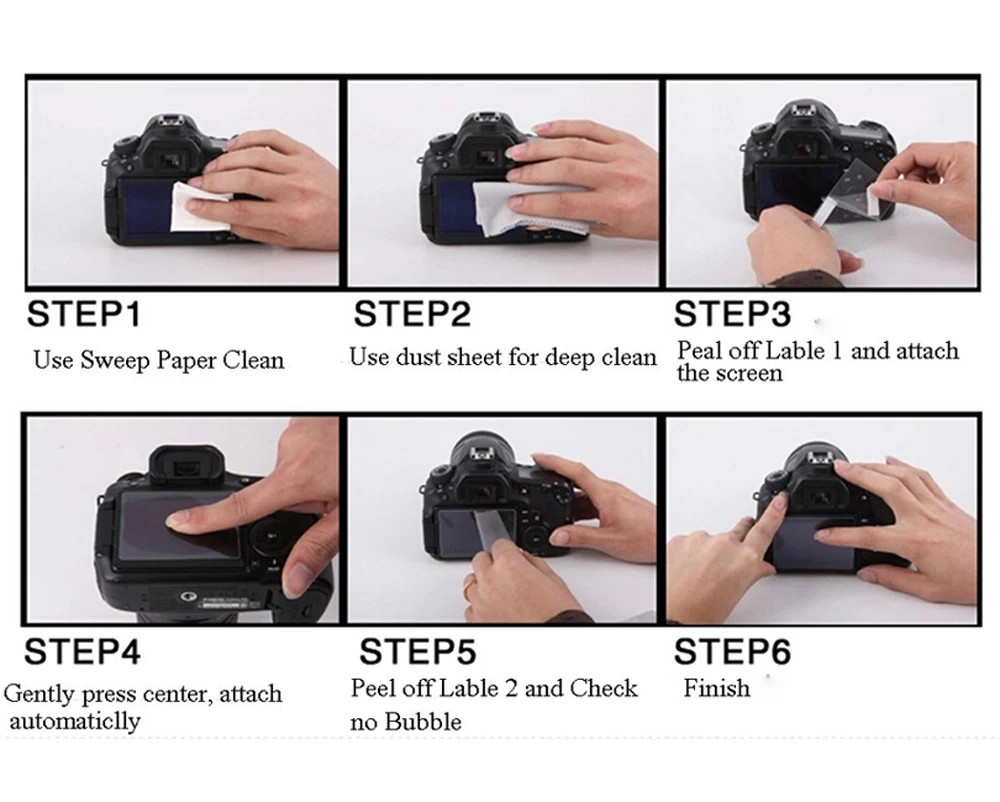 STEP1
Use Sweep Paper Clean

STEP2
Use dust sheet for deep clean

STEP3
Peal off Lable 1 and attach the screen

STEP4
Gently press center, attach automaticlly

STEP5
Peel off Lable 2 and Check no Bubble

STEP6
Finish