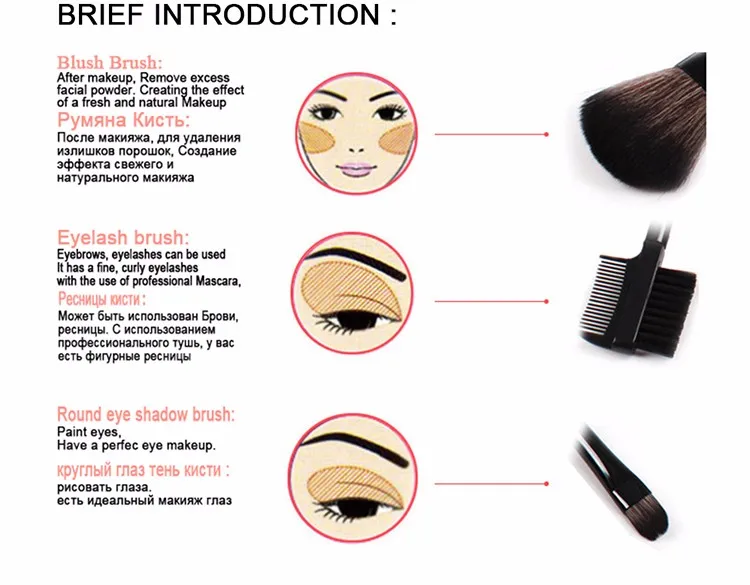 BRIEF INTRODUCTION :

Blush Brush:
After makeup, Remove excess facial powder. Creating the effect of a fresh and natural Makeup
Румяна Кисть:
После макияжа, для удаления излишков порошок, Создание эффекта свежего и натурального макияжа

Eyelash brush:
Eyebrows, eyelashes can be used It has a fine, curly eyelashes with the use of professional Mascara,
Ресницы кисти :
Может быть использован Брови, ресницы. С использованием профессионального тушь, у вас есть фигурные ресницы

Round eye shadow brush:
Paint eyes,
Have a perfec eye makeup.
круглый глаз тень кисти :
рисовать глаза.
есть идеальный макияж глаз