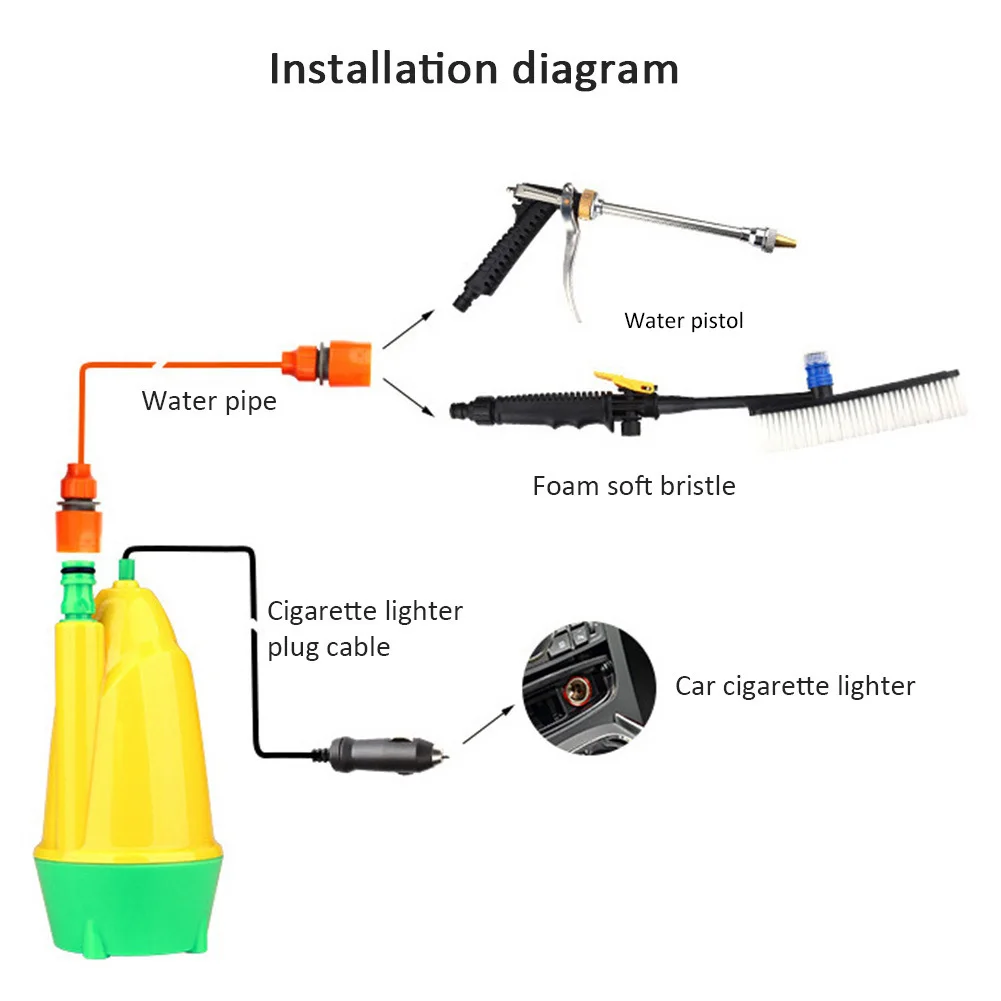 Installation diagram

Water pistol

Water pipe

Foam soft bristle

Cigarette lighter plug cable

Car cigarette lighter