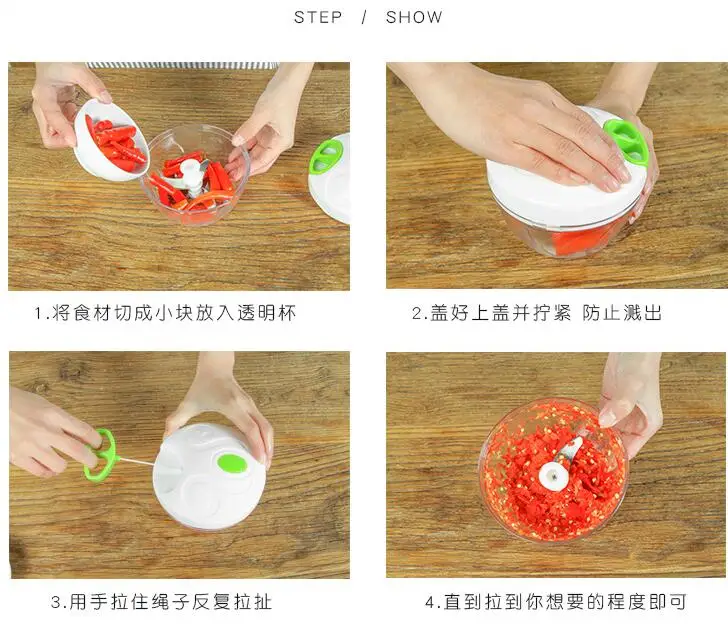 STEP / SHOW

1.将食材切成小块放入透明杯

2.盖好上盖并拧紧 防止溅出

3.用手拉住绳子反复拉扯

4.直到拉到你想要的程度即可