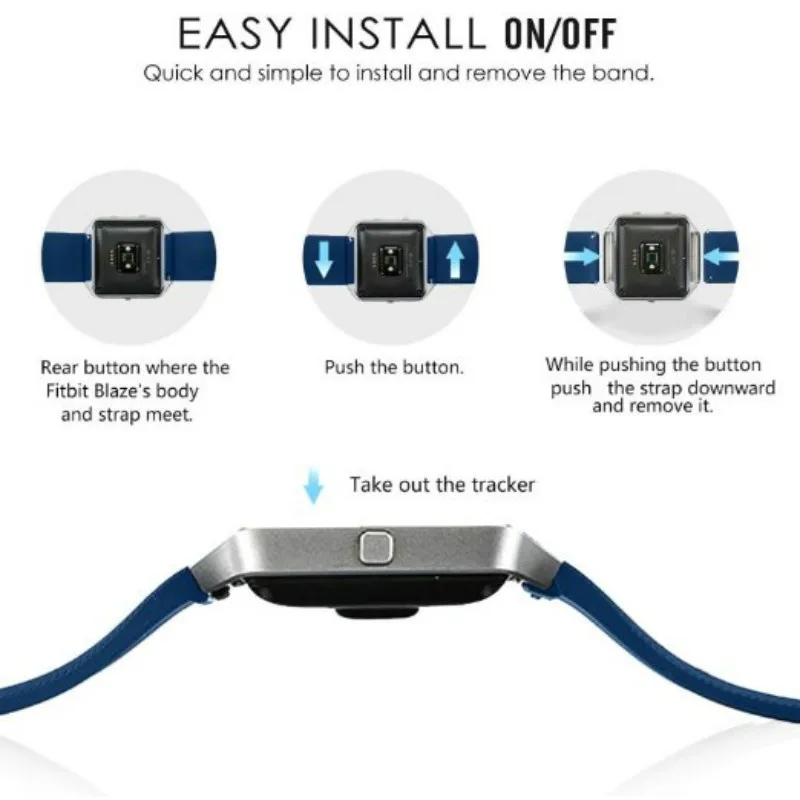 EASY INSTALL ON/OFF
Quick and simple to install and remove the band.

Rear button where the Fitbit Blaze's body and strap meet.

Push the button.

While pushing the button push the strap downward and remove it.

Take out the tracker