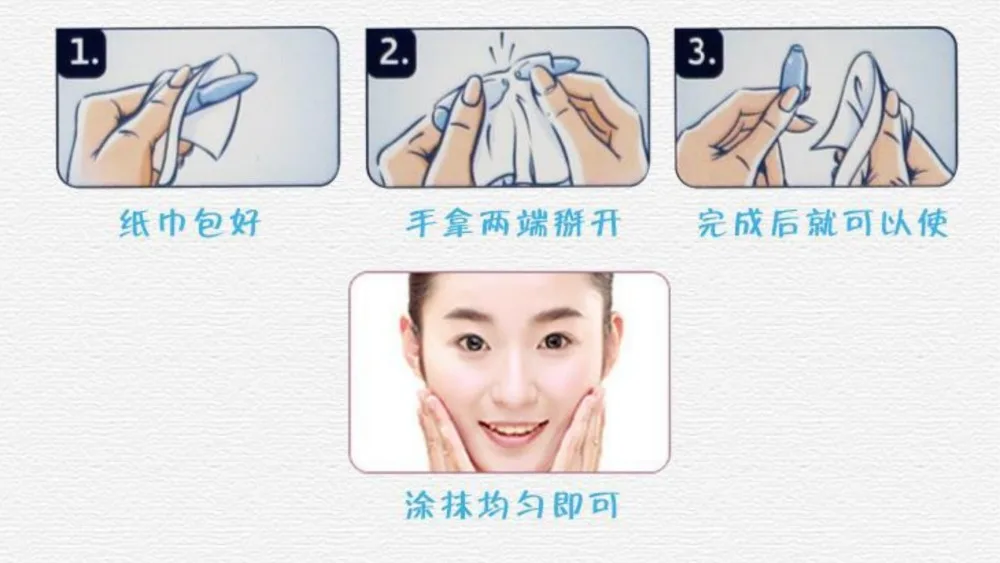 1.
纸巾包好

2.
手拿两端掰开

3.
完成后就可以使

涂抹均匀即可