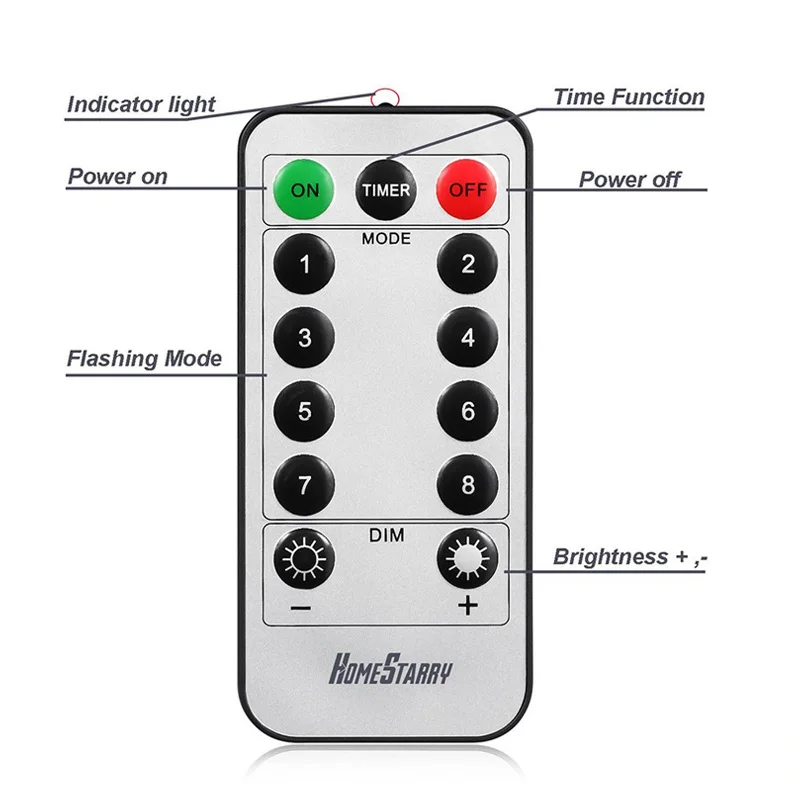 Indicator light

Time Function

Power on

ON

TIMER

OFF

Power off

MODE

1

2

3

4

Flashing Mode

5

6

7

8

DIM

Brightness + ,-

−

+

HOMESTARRY