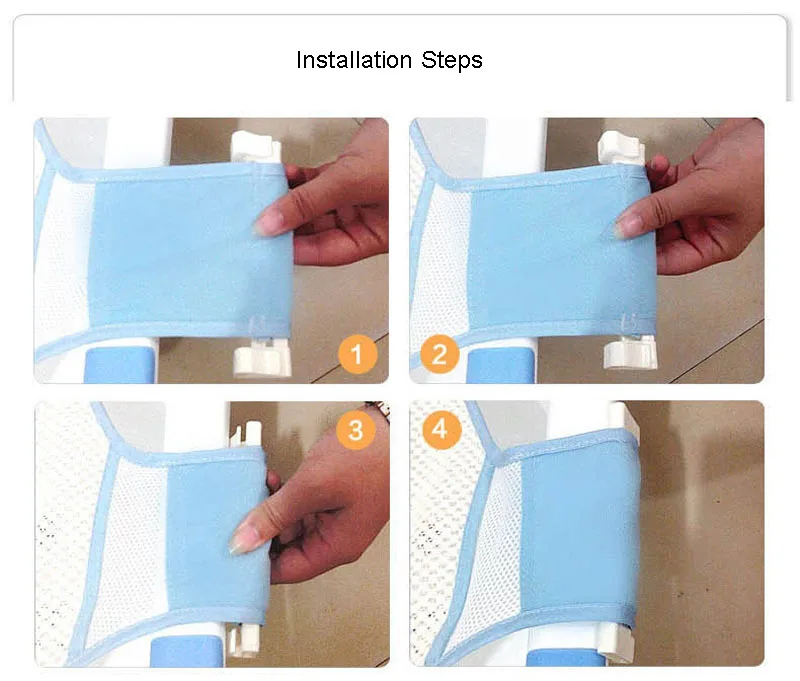 Installation Steps

1

2

3

4