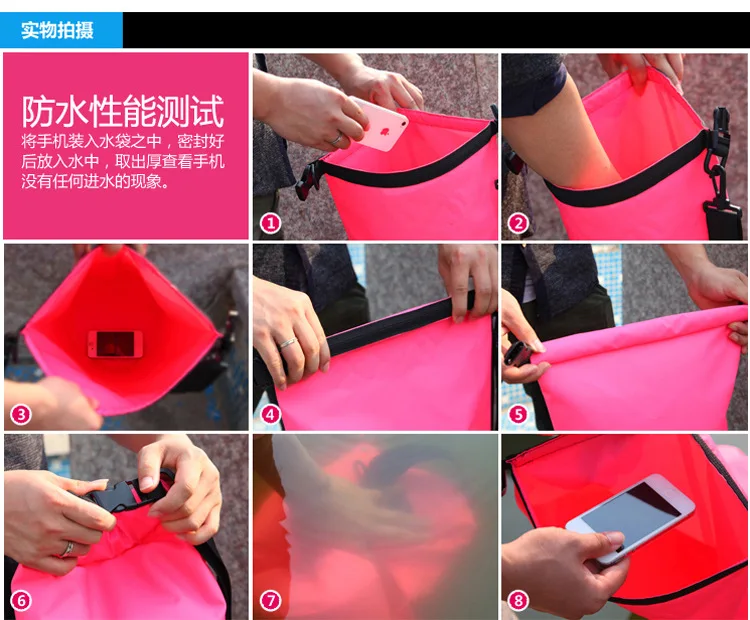 实物拍摄

防水性能测试
将手机装入水袋之中，密封好后放入水中，取出厚查看手机没有任何进水的现象。

1
2
3
4
5
6
7
8