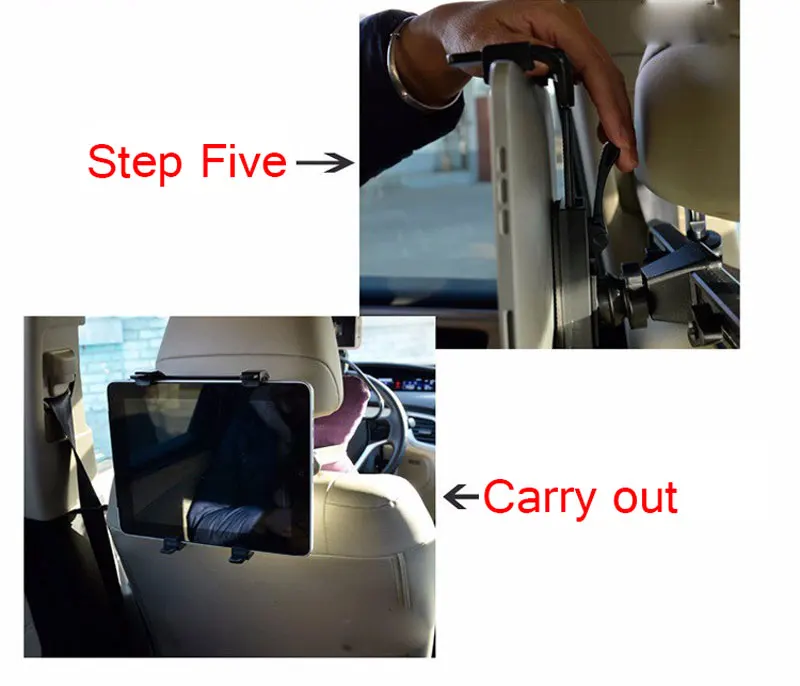 Step Five

Carry out