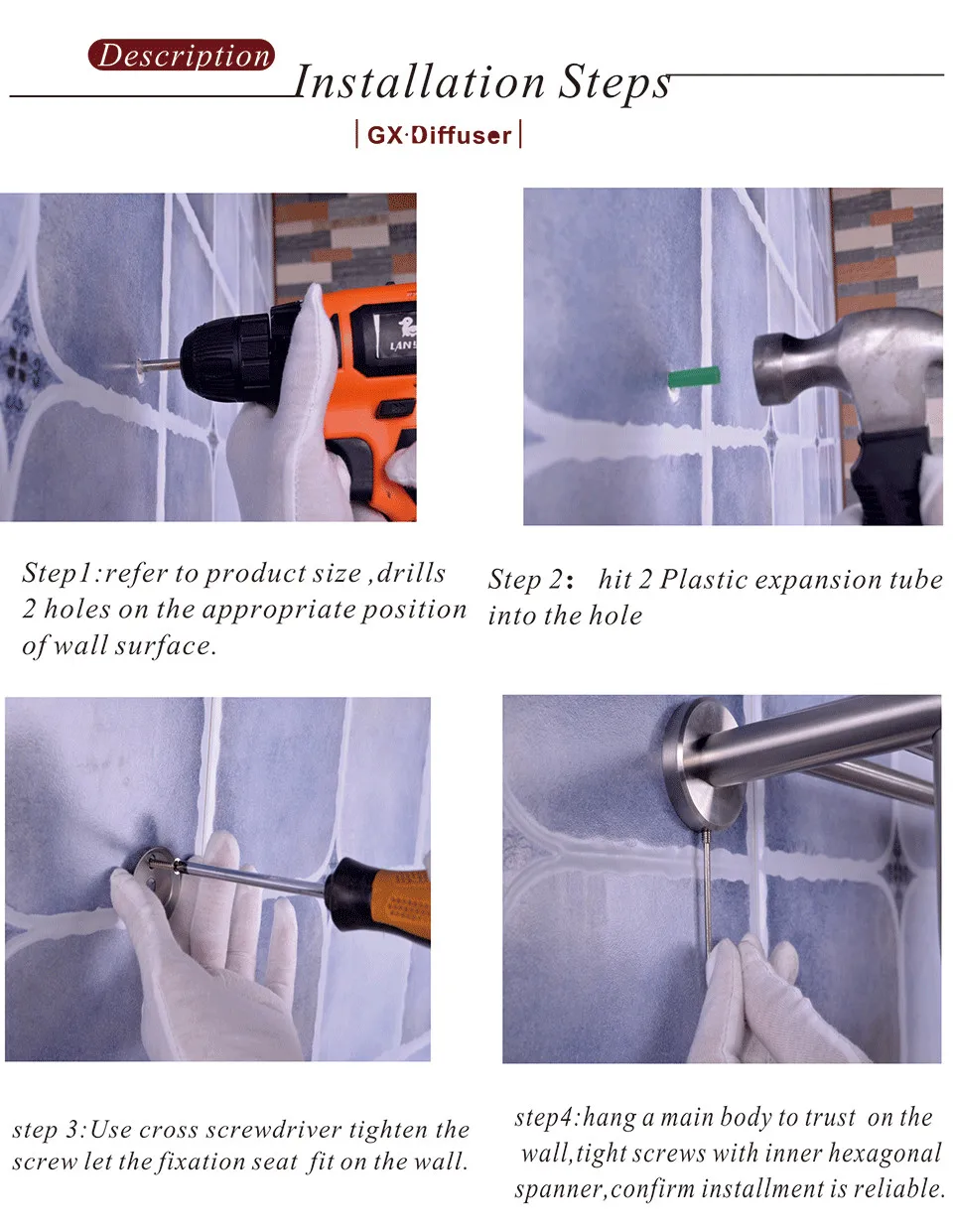 Description

Installation Steps

| GX·Diffuser |

LANS

Step1:refer to product size ,drills 2 holes on the appropriate position of wall surface.

Step 2: hit 2 Plastic expansion tube into the hole

step 3:Use cross screwdriver tighten the screw let the fixation seat fit on the wall.

step4:hang a main body to trust on the wall,tight screws with inner hexagonal spanner,confirm installment is reliable.