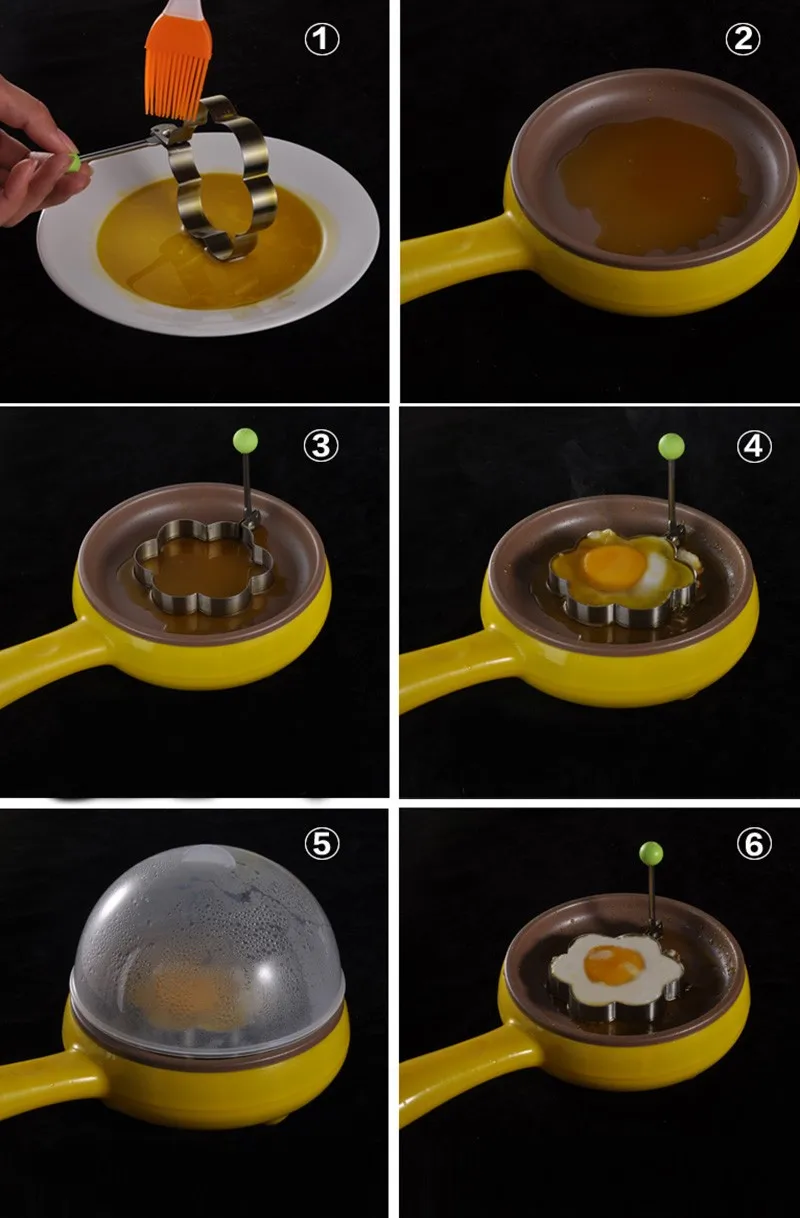 ①
②
③
④
⑤
⑥