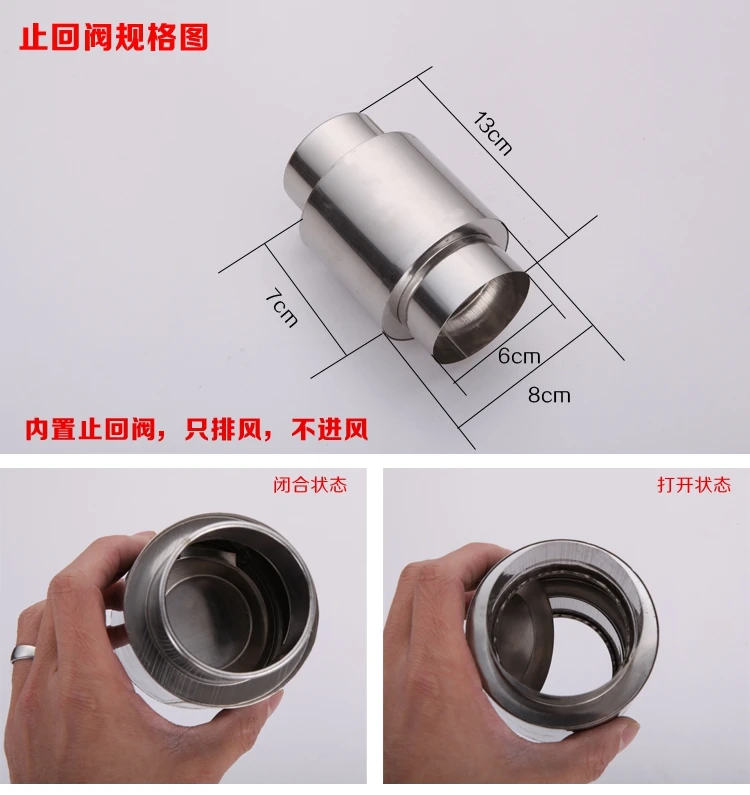 止回阀规格图

13cm

7cm

6cm

8cm

内置止回阀，只排风，不进风

闭合状态

打开状态