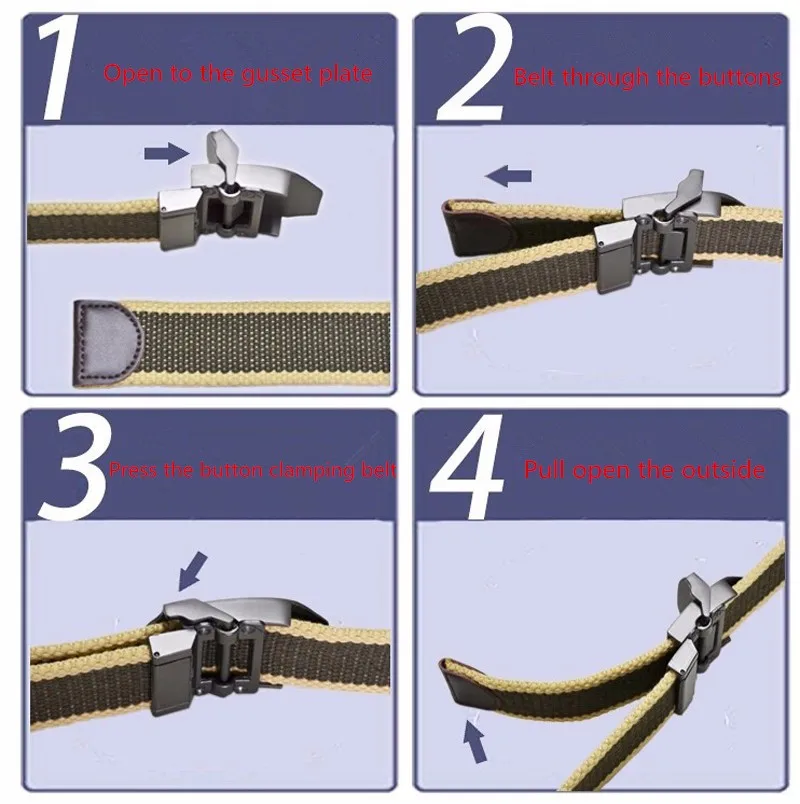 1 Open to the gusset plate

2 Belt through the buttons

3 Press the button clamping belt

4 Pull open the outside