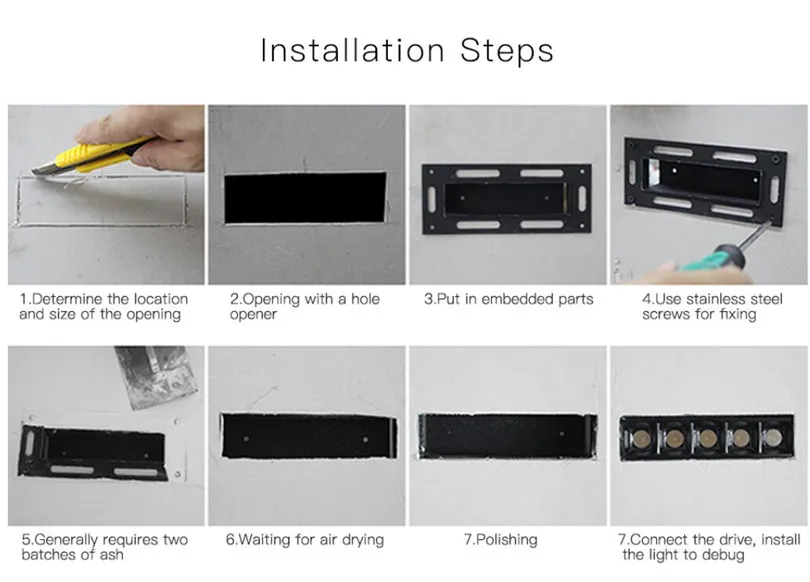 Installation Steps

1.Determine the location and size of the opening

2.Opening with a hole opener

3.Put in embedded parts

4.Use stainless steel screws for fixing

5.Generally requires two batches of ash

6.Waiting for air drying

7.Polishing

7.Connect the drive, install the light to debug