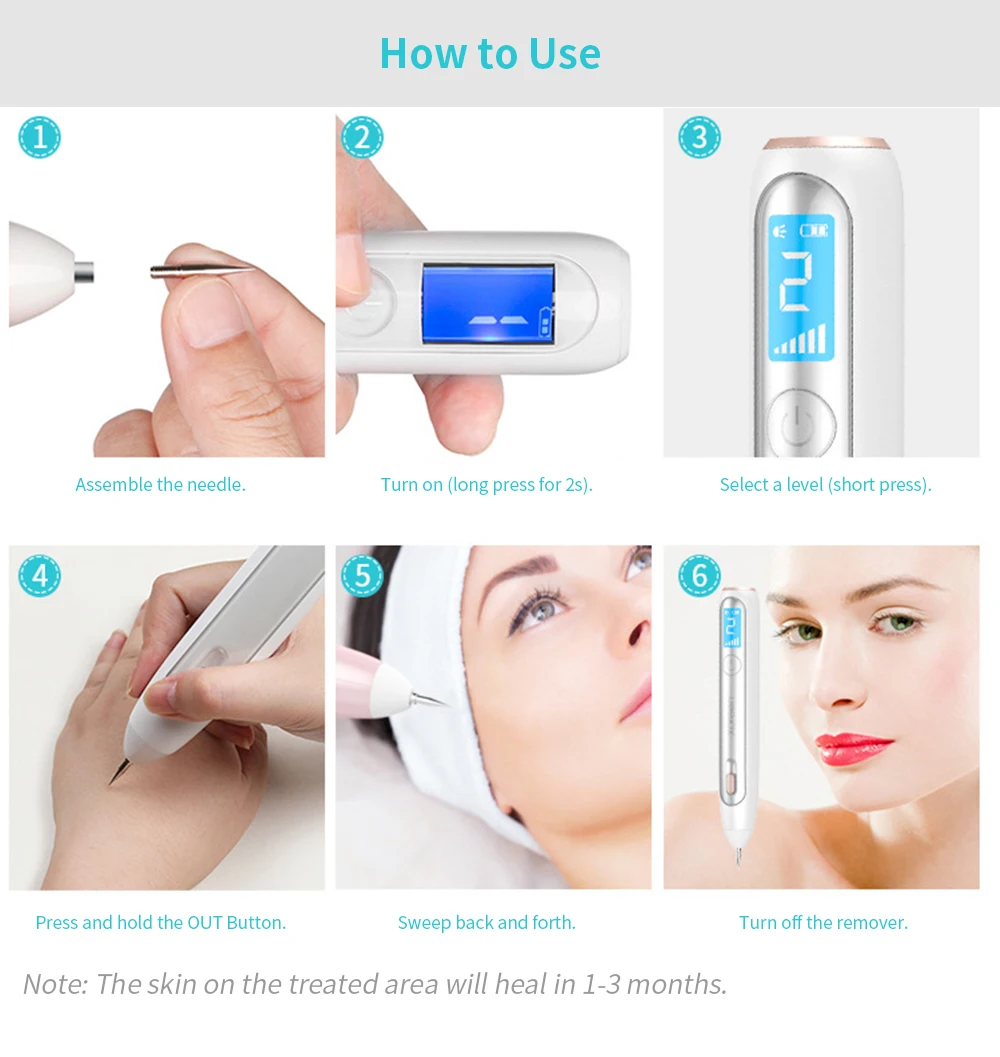 How to Use

1

Assemble the needle.

2

Turn on (long press for 2s).

3

2

Select a level (short press).

4

Press and hold the OUT Button.

5

Sweep back and forth.

6

Turn off the remover.

Note: The skin on the treated area will heal in 1-3 months.