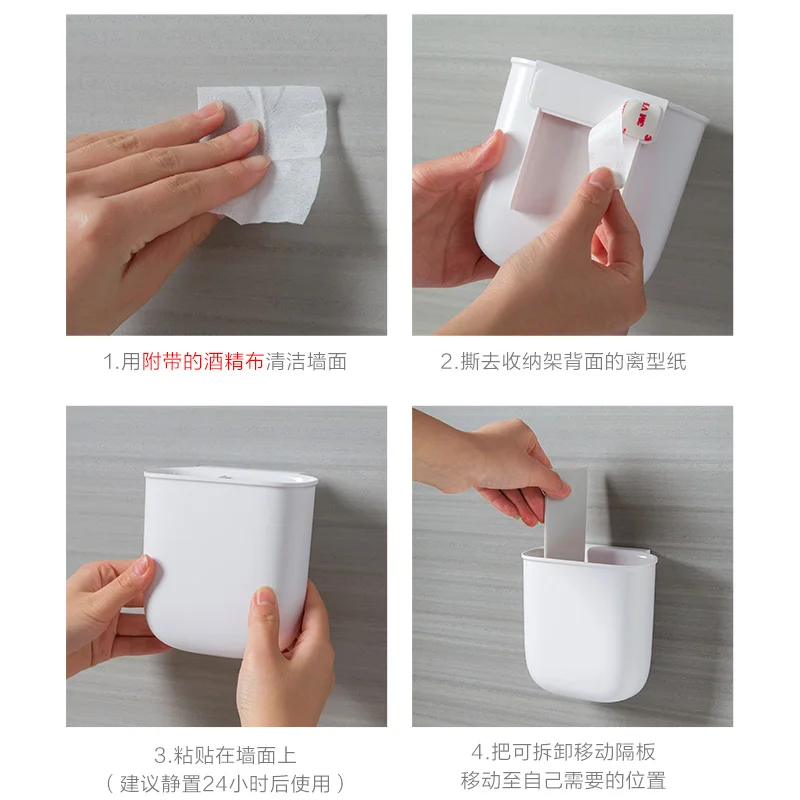 3M

1.用附带的酒精布清洁墙面

2.撕去收纳架背面的离型纸

3.粘贴在墙面上
（建议静置24小时后使用）

4.把可拆卸移动隔板
移动至自己需要的位置