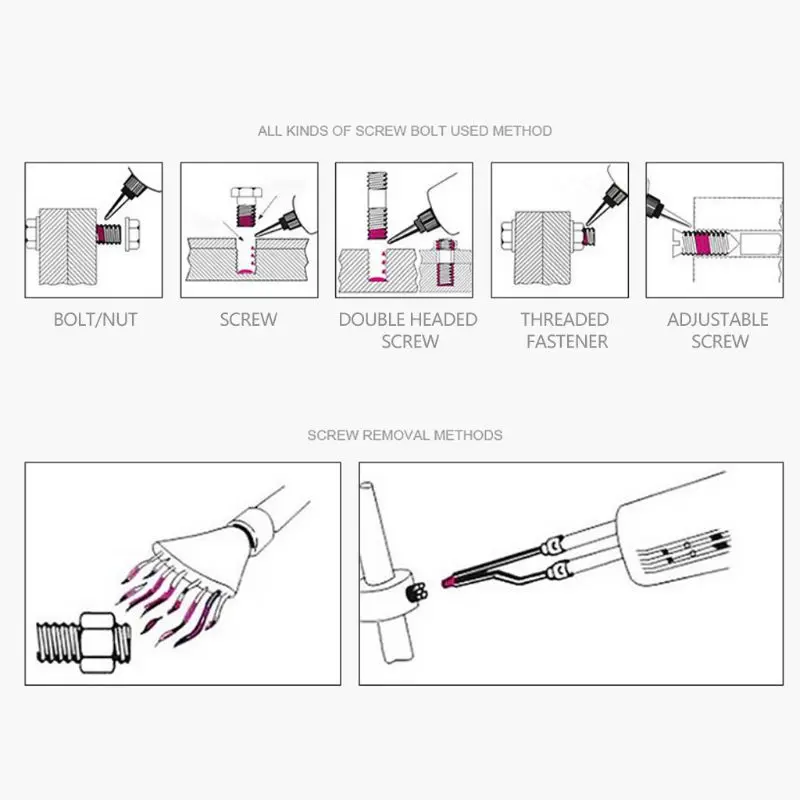 ALL KINDS OF SCREW BOLT USED METHOD

BOLT/NUT

SCREW

DOUBLE HEADED SCREW

THREADED FASTENER

ADJUSTABLE SCREW

SCREW REMOVAL METHODS