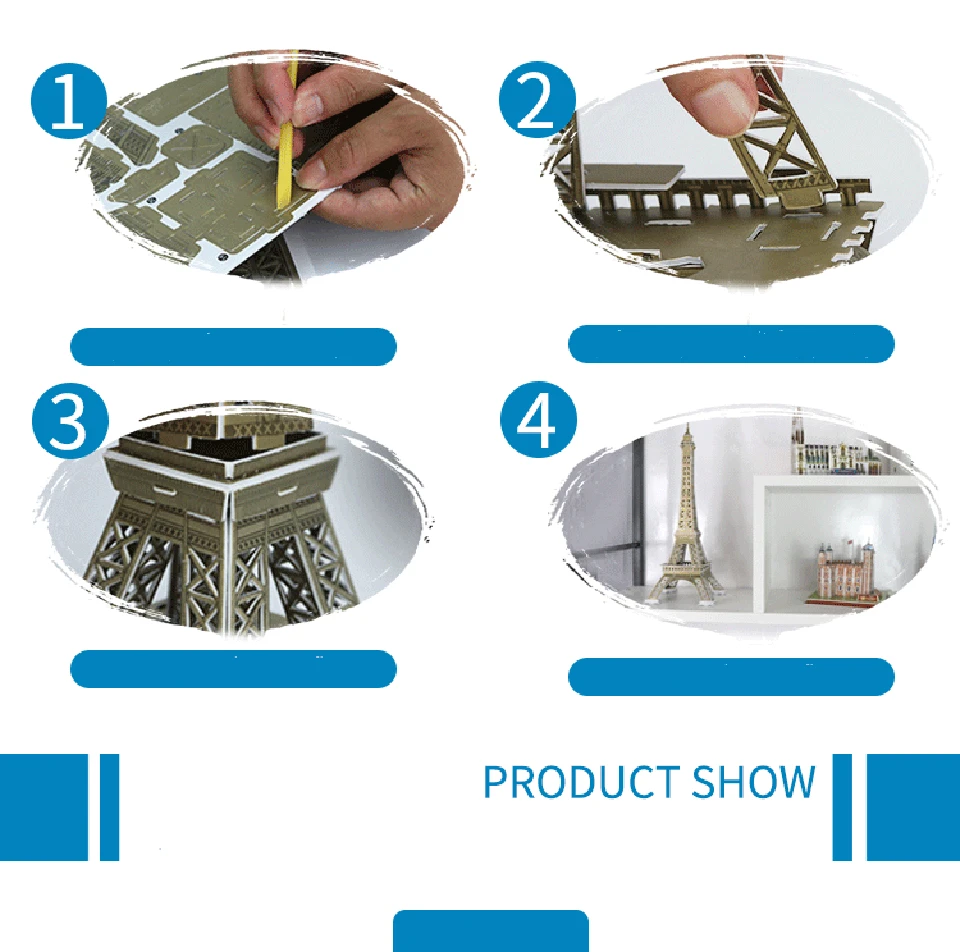 1

2

3

4

PRODUCT SHOW