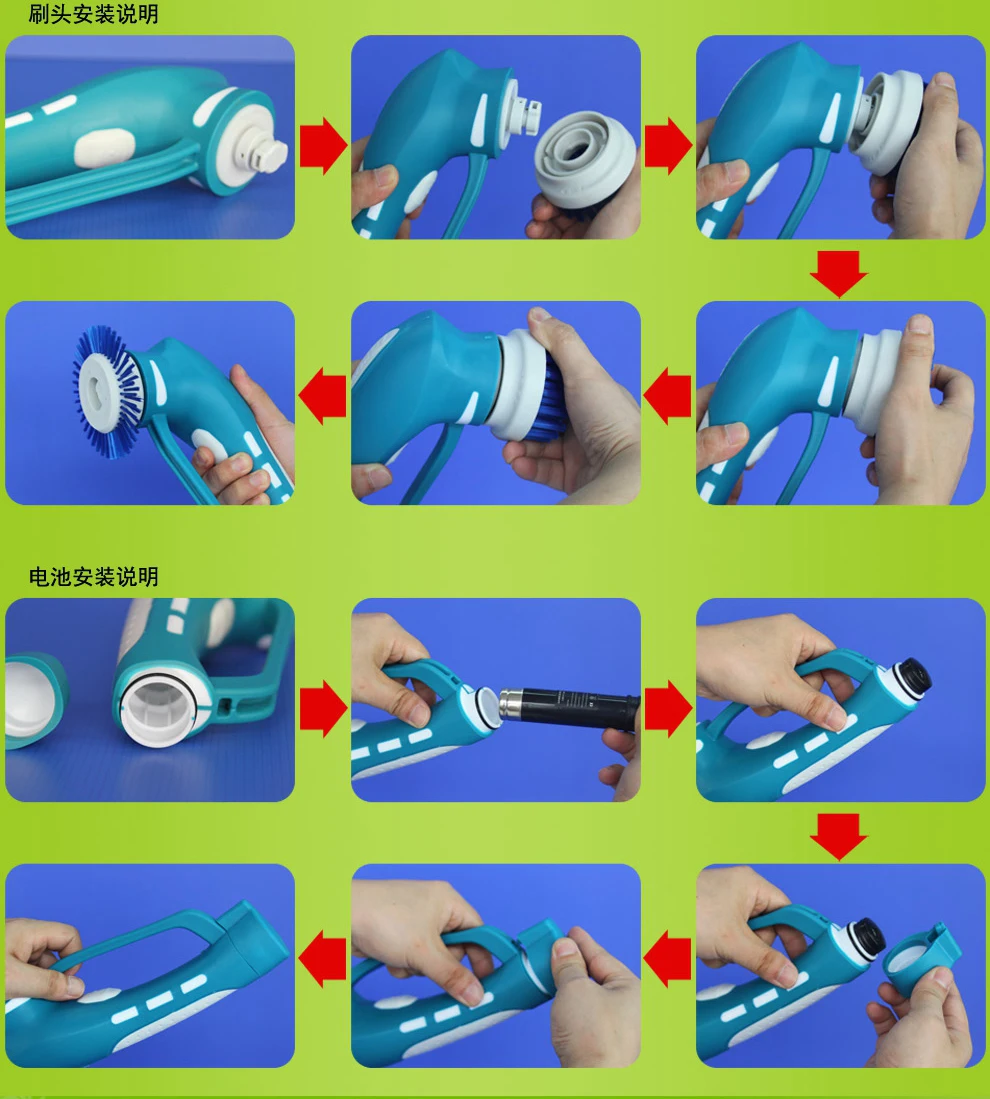 刷头安装说明

电池安装说明