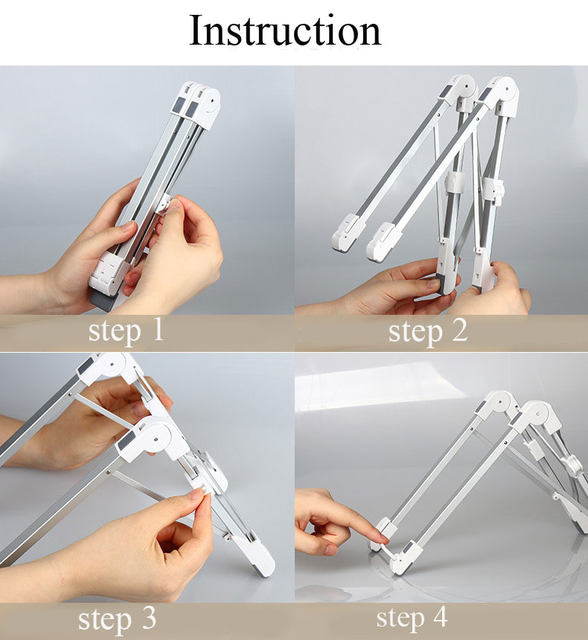 Instruction

step 1

step 2

step 3

step 4