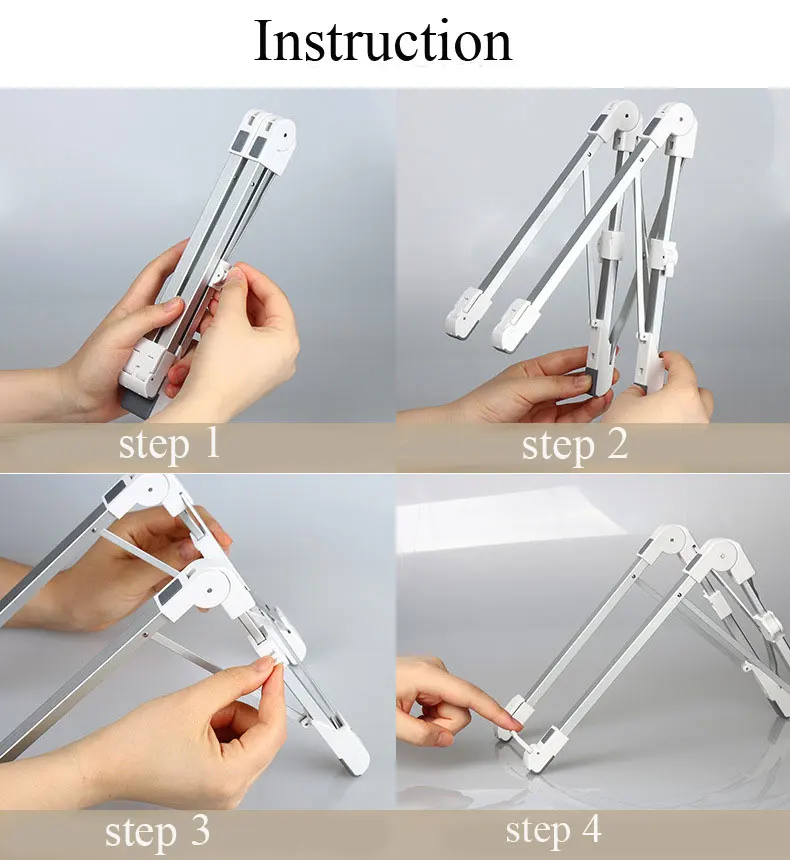 Instruction

step 1

step 2

step 3

step 4