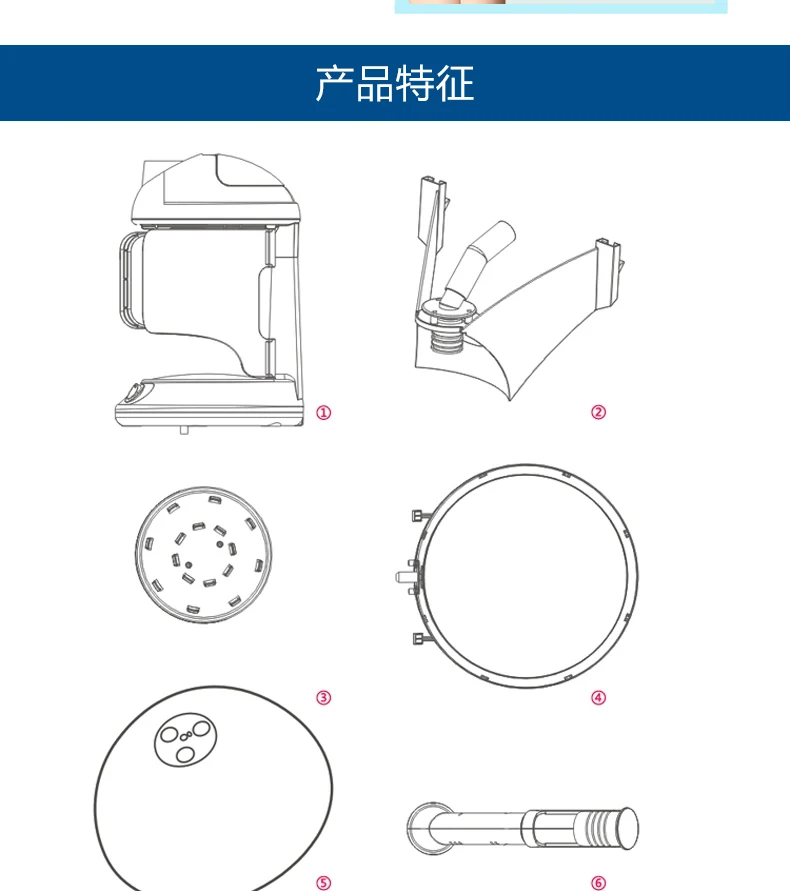 产品特征

①

②

③

④

⑤

⑥