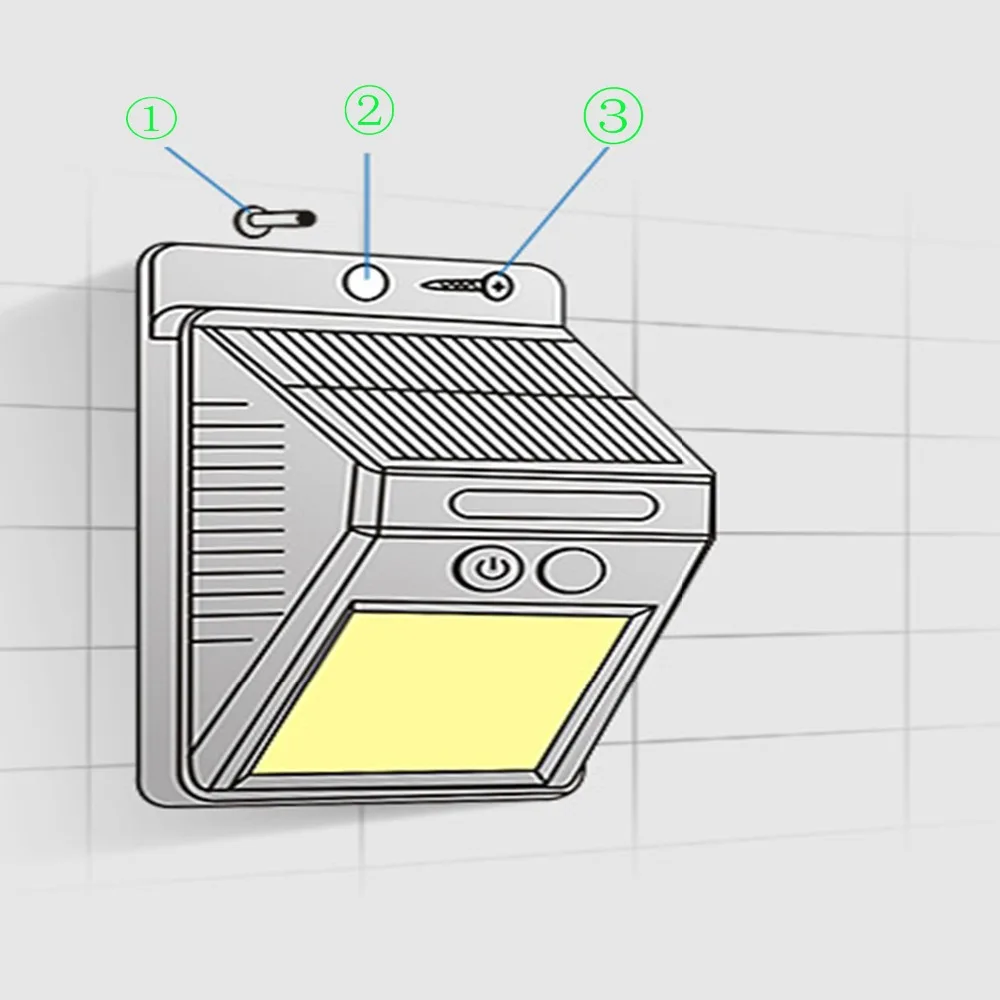 ①
②
③