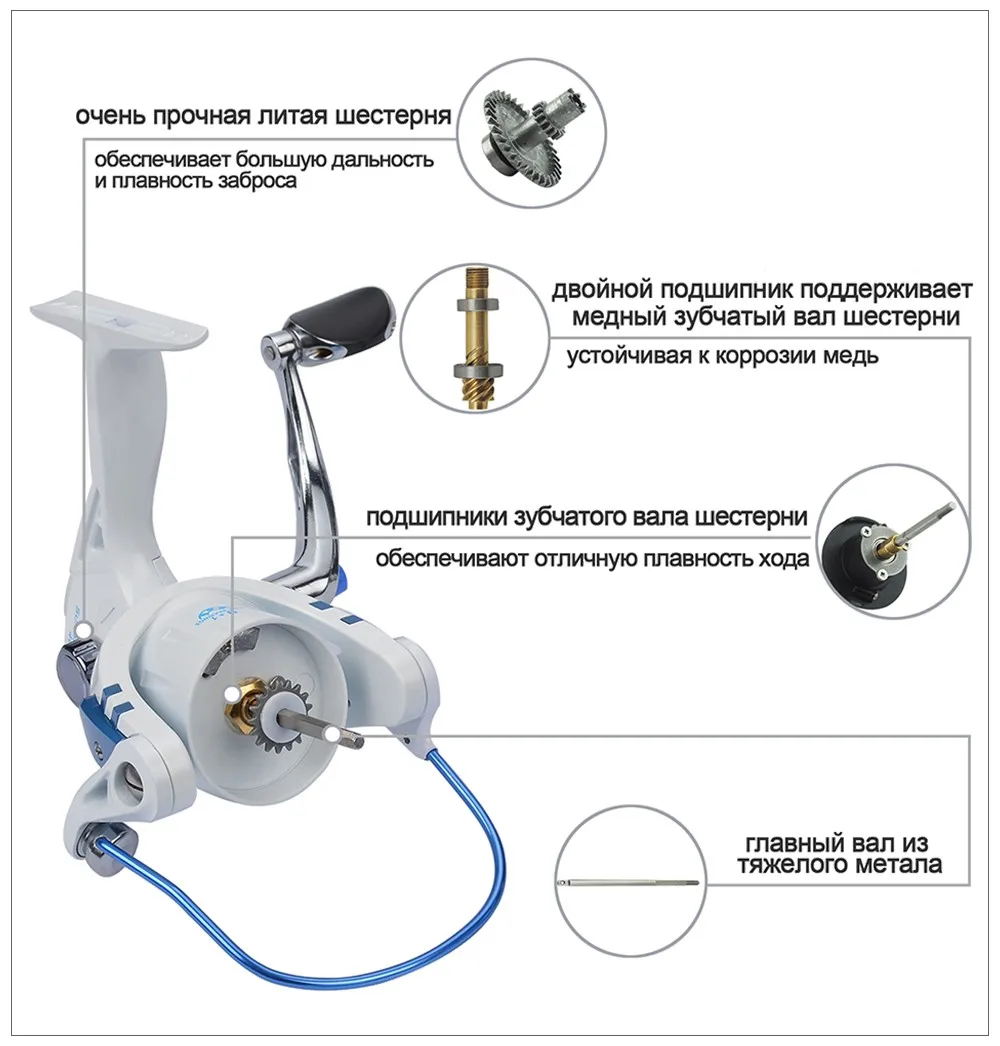 очень прочная литая шестерня

обеспечивает большую дальность и плавность заброса

двойной подшипник поддерживает медный зубчатый вал шестерни

устойчивая к коррозии медь

подшипники зубчатого вала шестерни

обеспечивают отличную плавность хода

главный вал из тяжелого метала