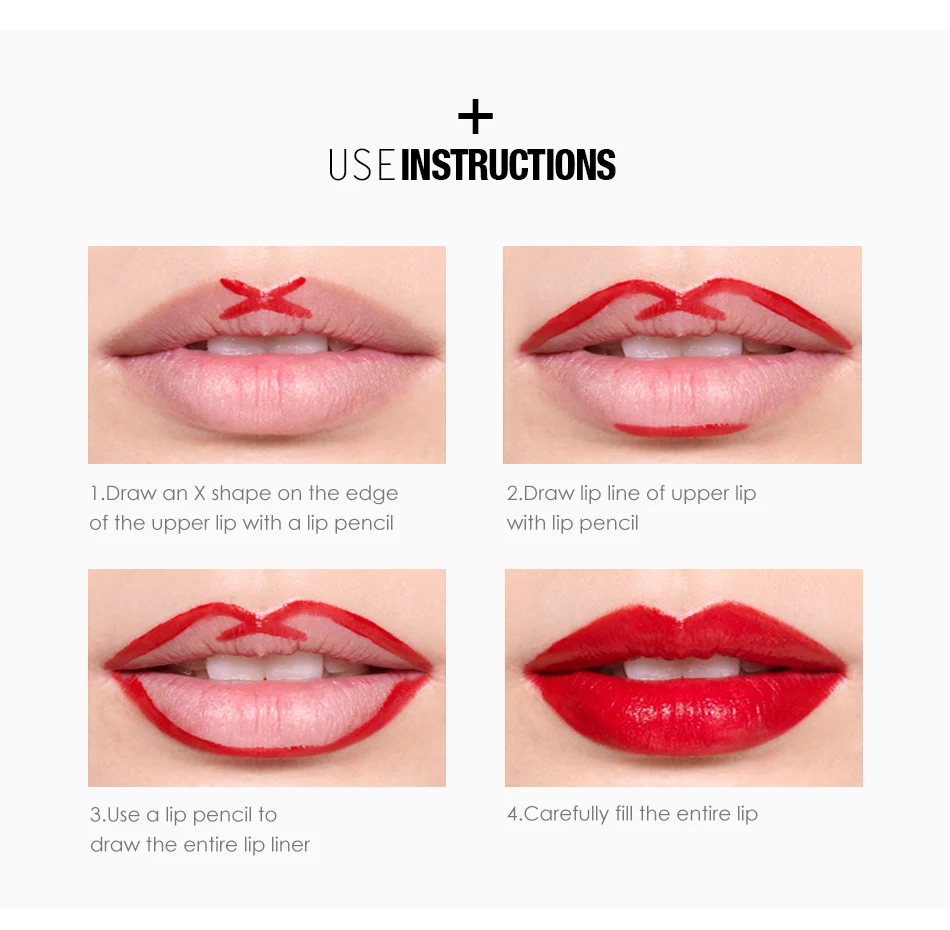 +
USE INSTRUCTIONS

1.Draw an X shape on the edge of the upper lip with a lip pencil

2.Draw lip line of upper lip with lip pencil

3.Use a lip pencil to draw the entire lip liner

4.Carefully fill the entire lip