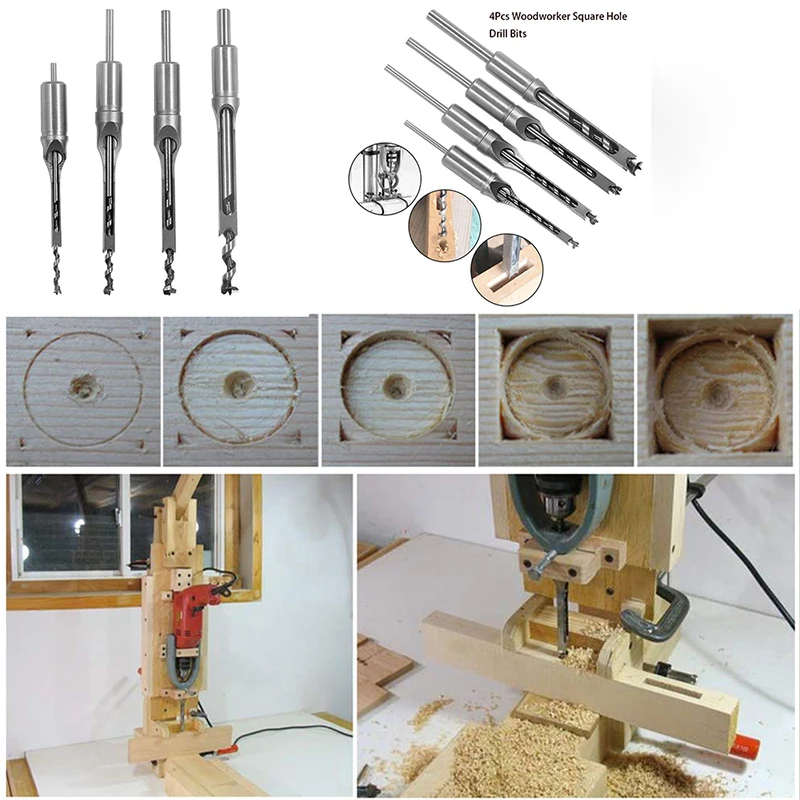 4Pcs Woodworker Square Hole Drill Bits