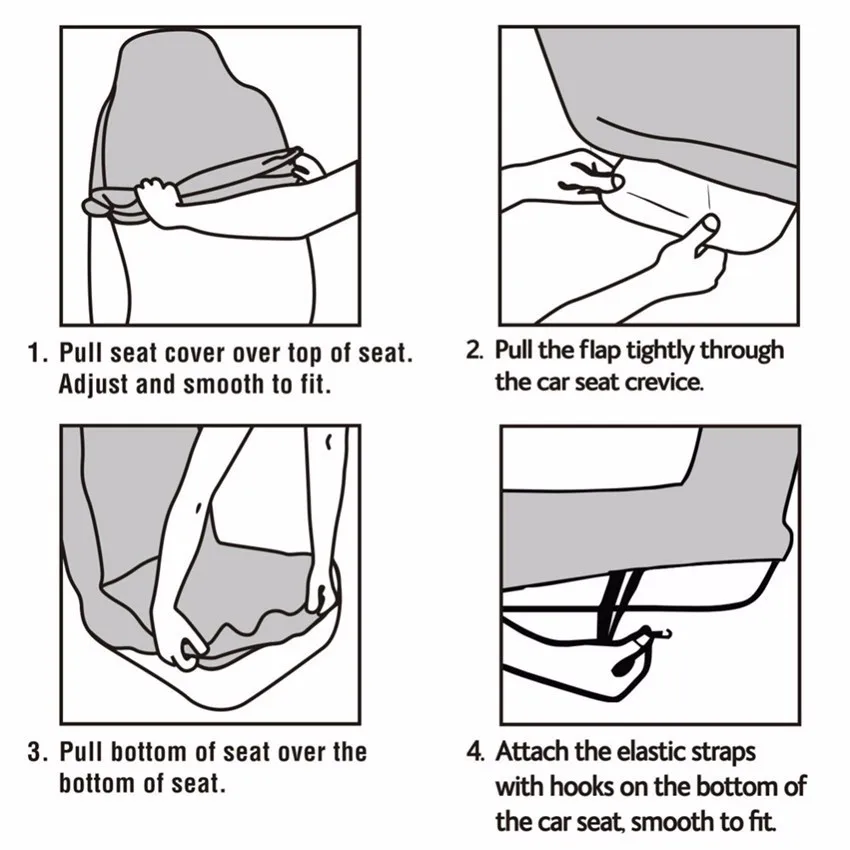 1. Pull seat cover over top of seat. Adjust and smooth to fit.

2. Pull the flap tightly through the car seat crevice.

3. Pull bottom of seat over the bottom of seat.

4. Attach the elastic straps with hooks on the bottom of the car seat, smooth to fit.