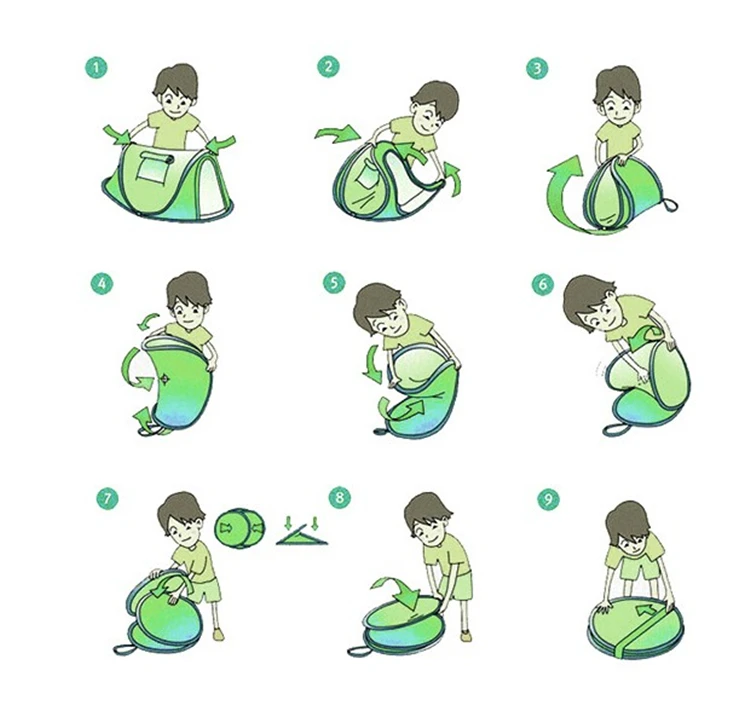 1

2

3

4

5

6

7

8

9