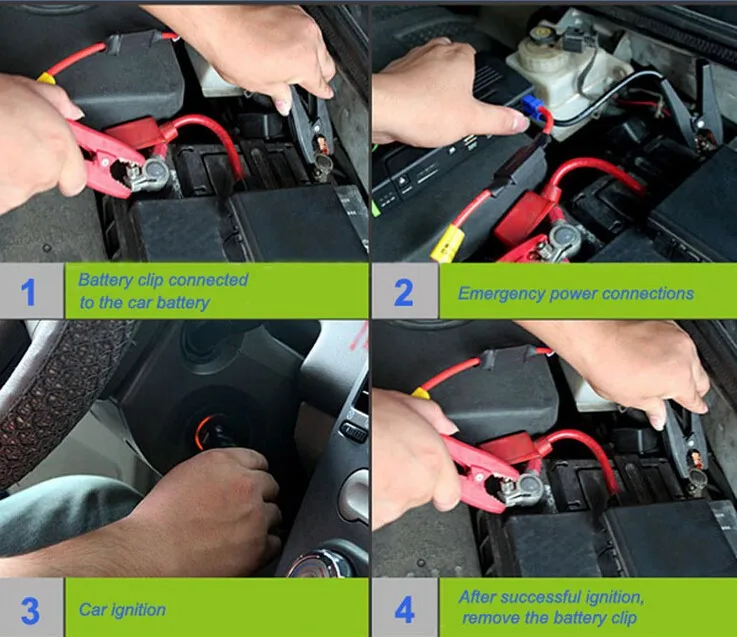 1

Battery clip connected to the car battery

2

Emergency power connections

3

Car ignition

4

After successful ignition, remove the battery clip