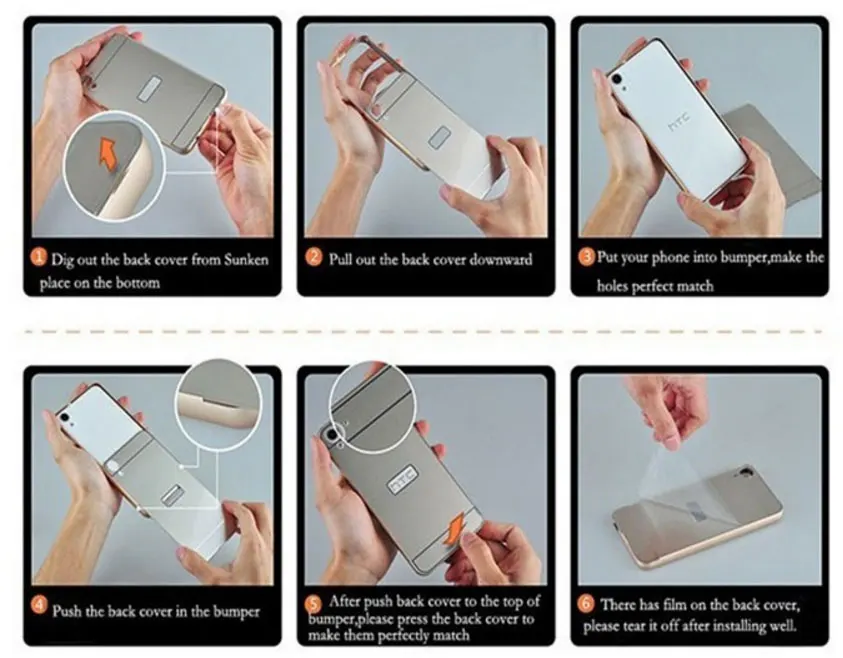 1 Dig out the back cover from Sunken place on the bottom

2 Pull out the back cover downward

htc

3 Put your phone into bumper,make the holes perfect match

4 Push the back cover in the bumper

htc

5 After push back cover to the top of bumper,please press the back cover to make them perfectly match

6 There has film on the back cover, please tear it off after installing well.